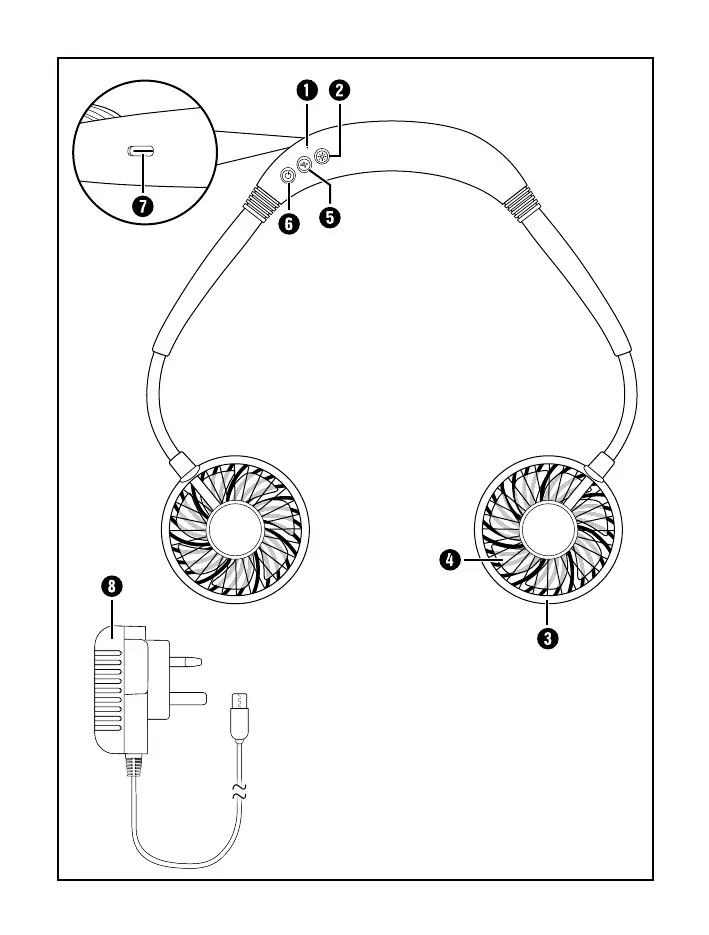 1
2
7
6
5
4
3
8