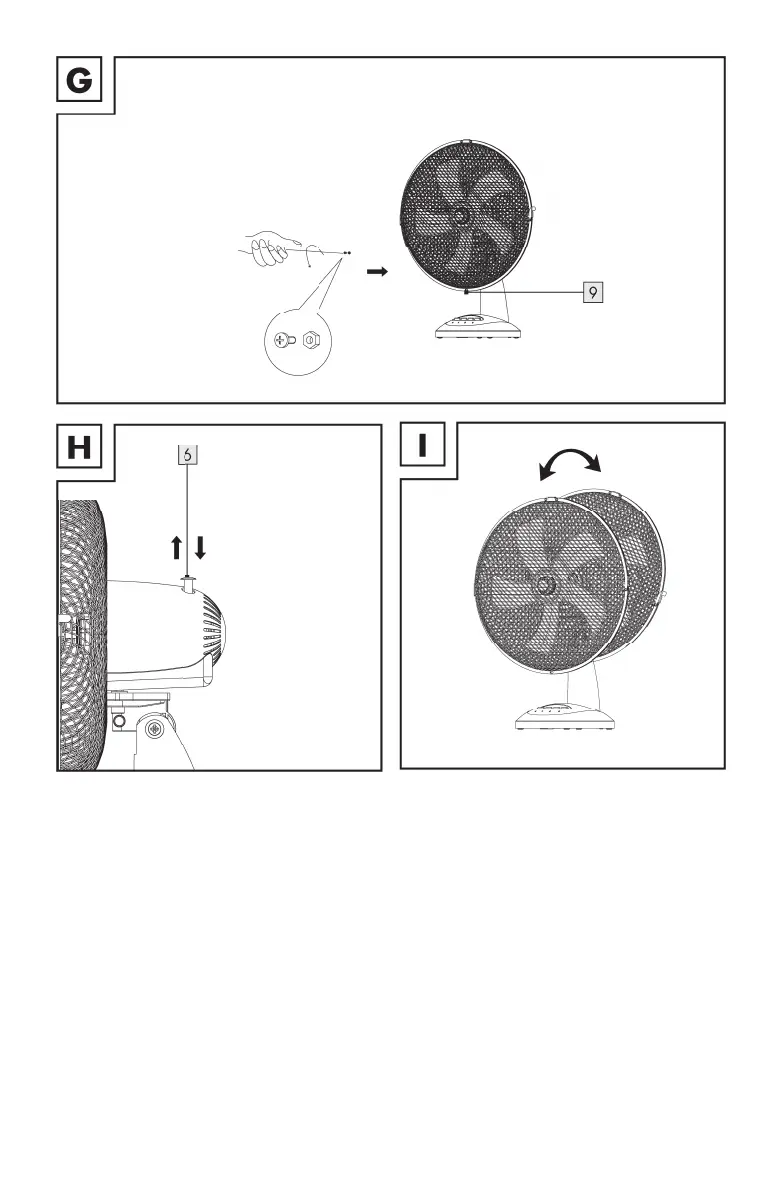 G

9

H

5

I