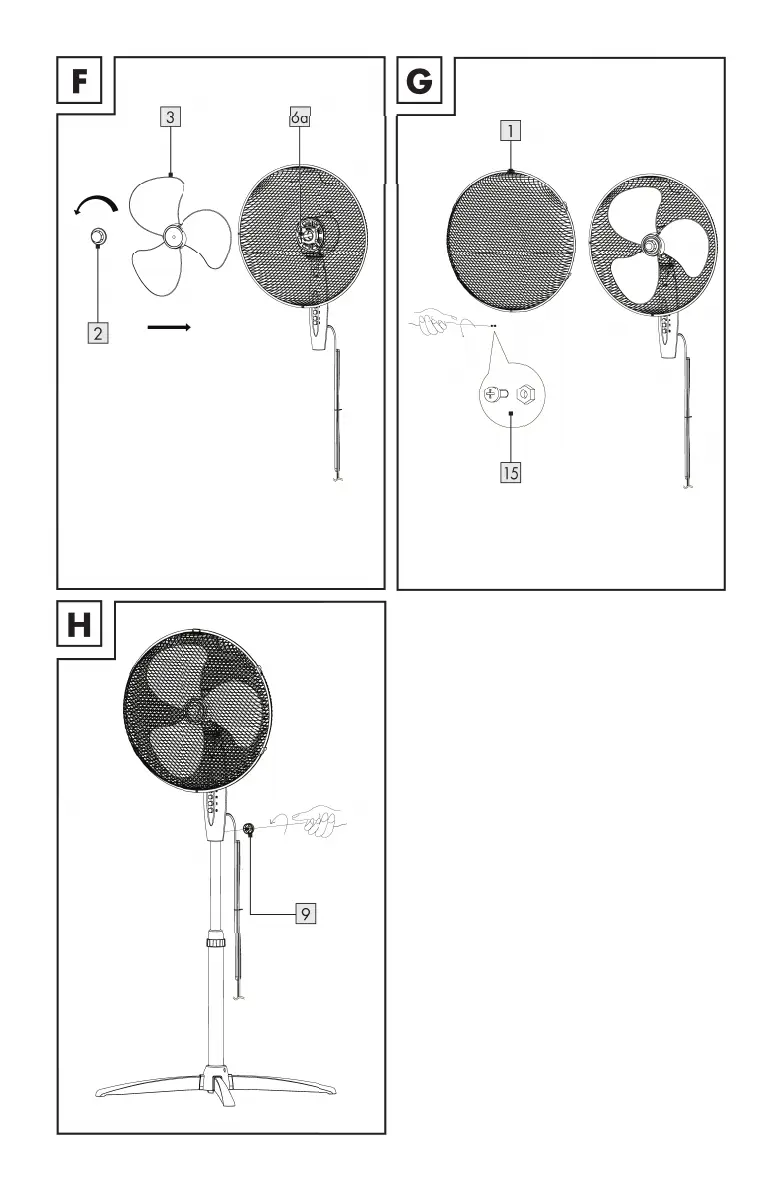 F

3

6a

2

G

1

15

H

9