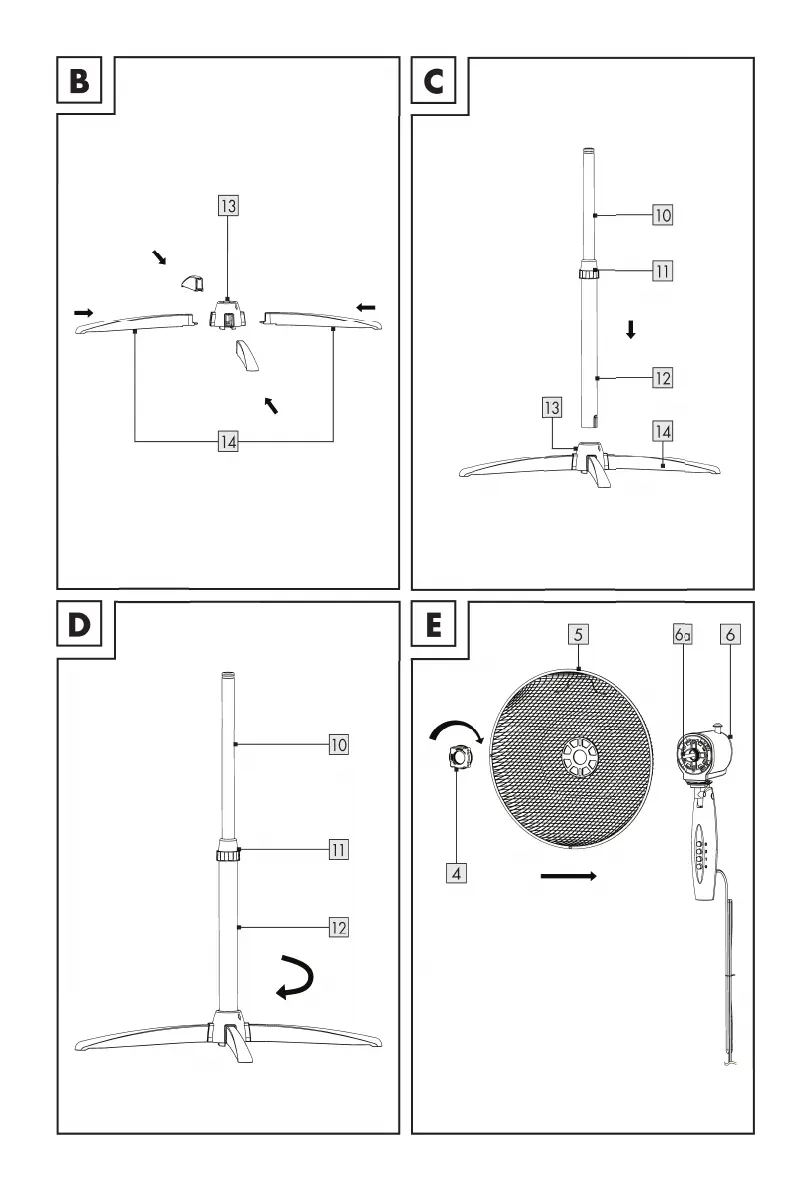 B

13

14

C

10

11

12

13

14

D

10

11

12

E

5

6a

6

4