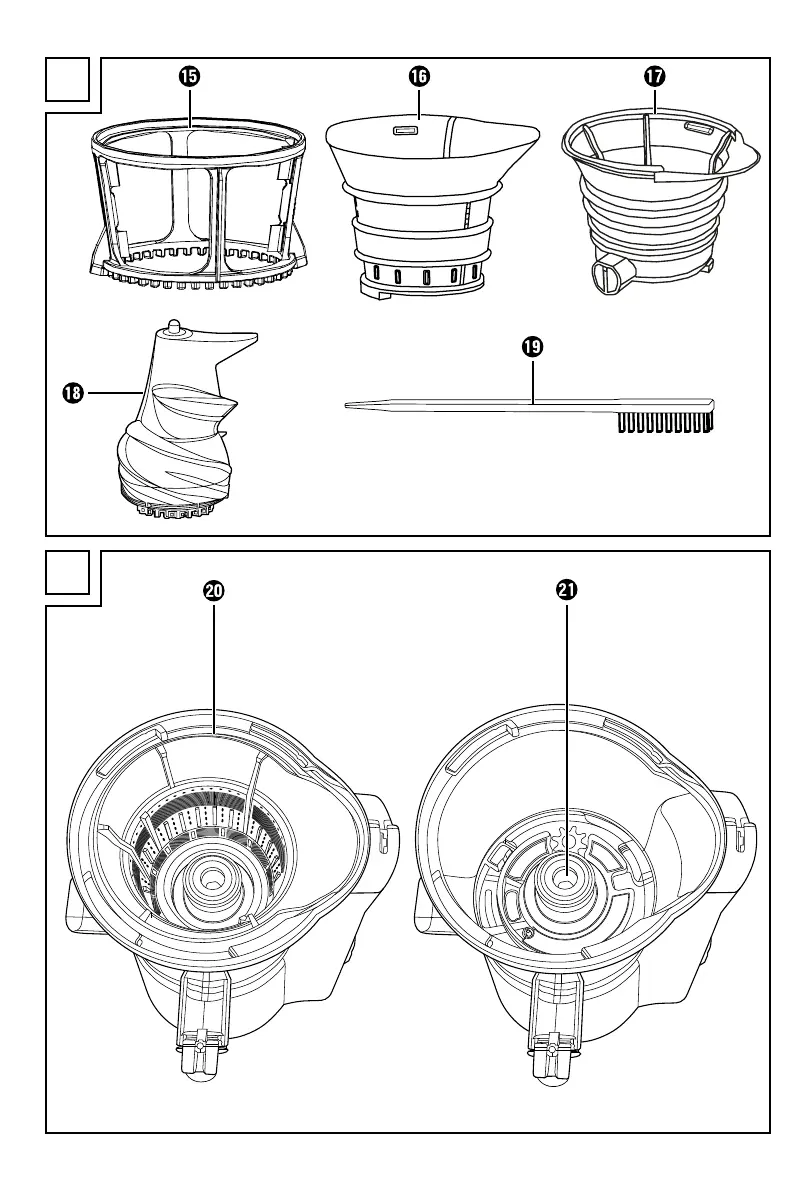 15
16
17
18
19
20
21