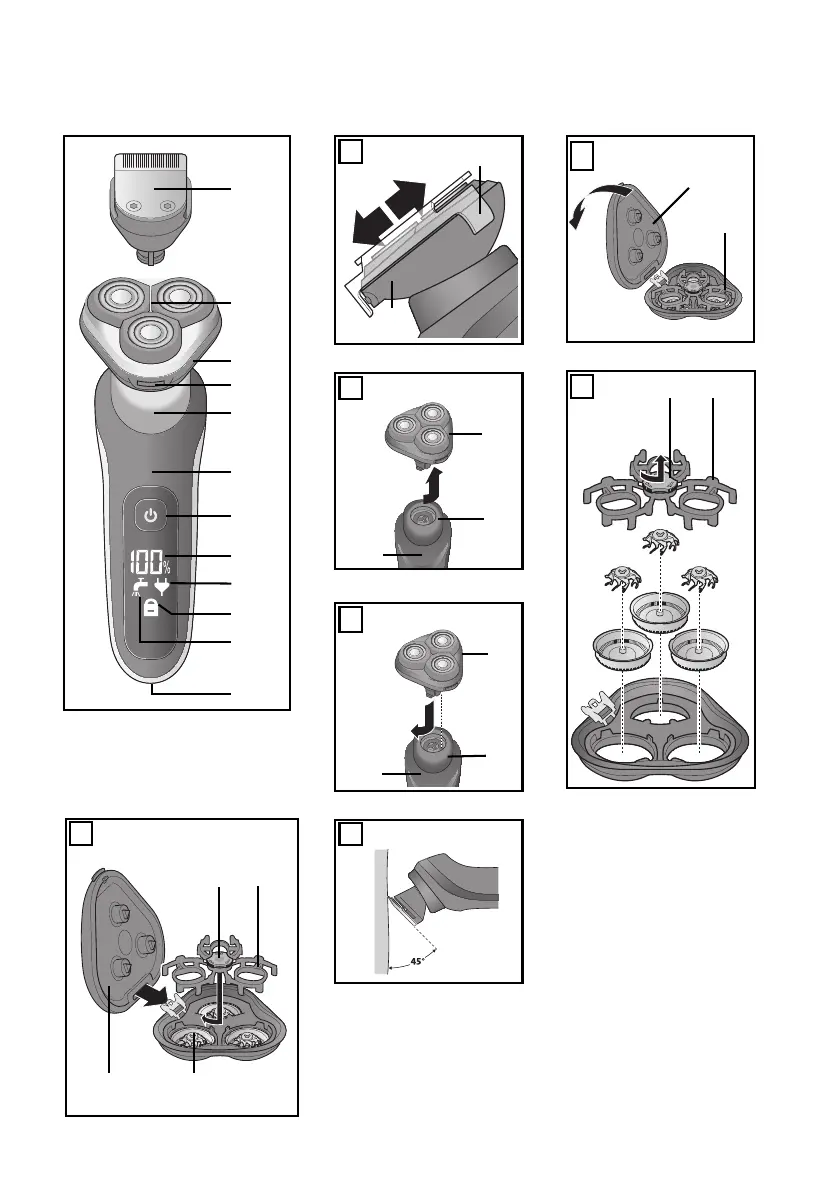 100%

45°