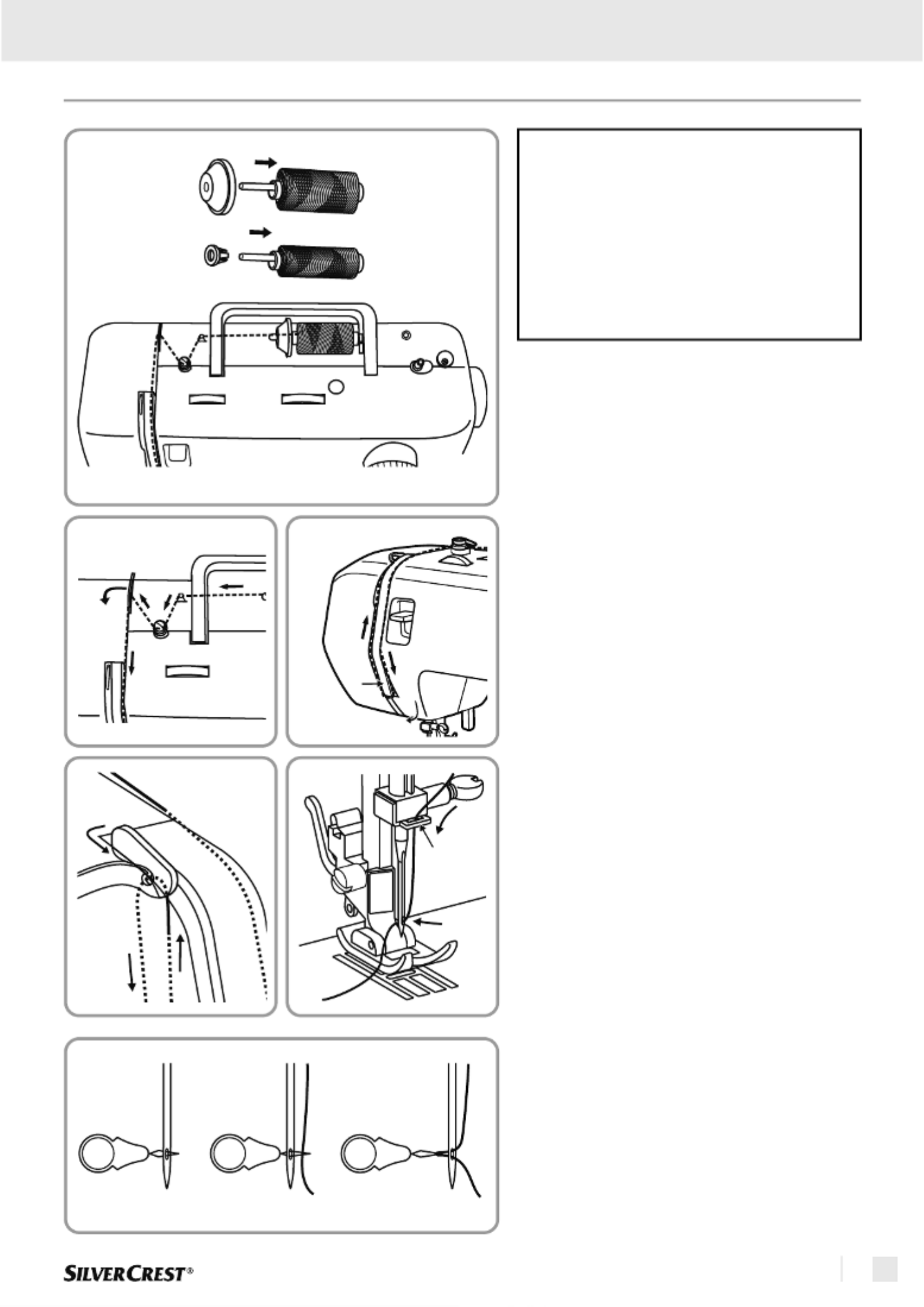 SILVERCREST®