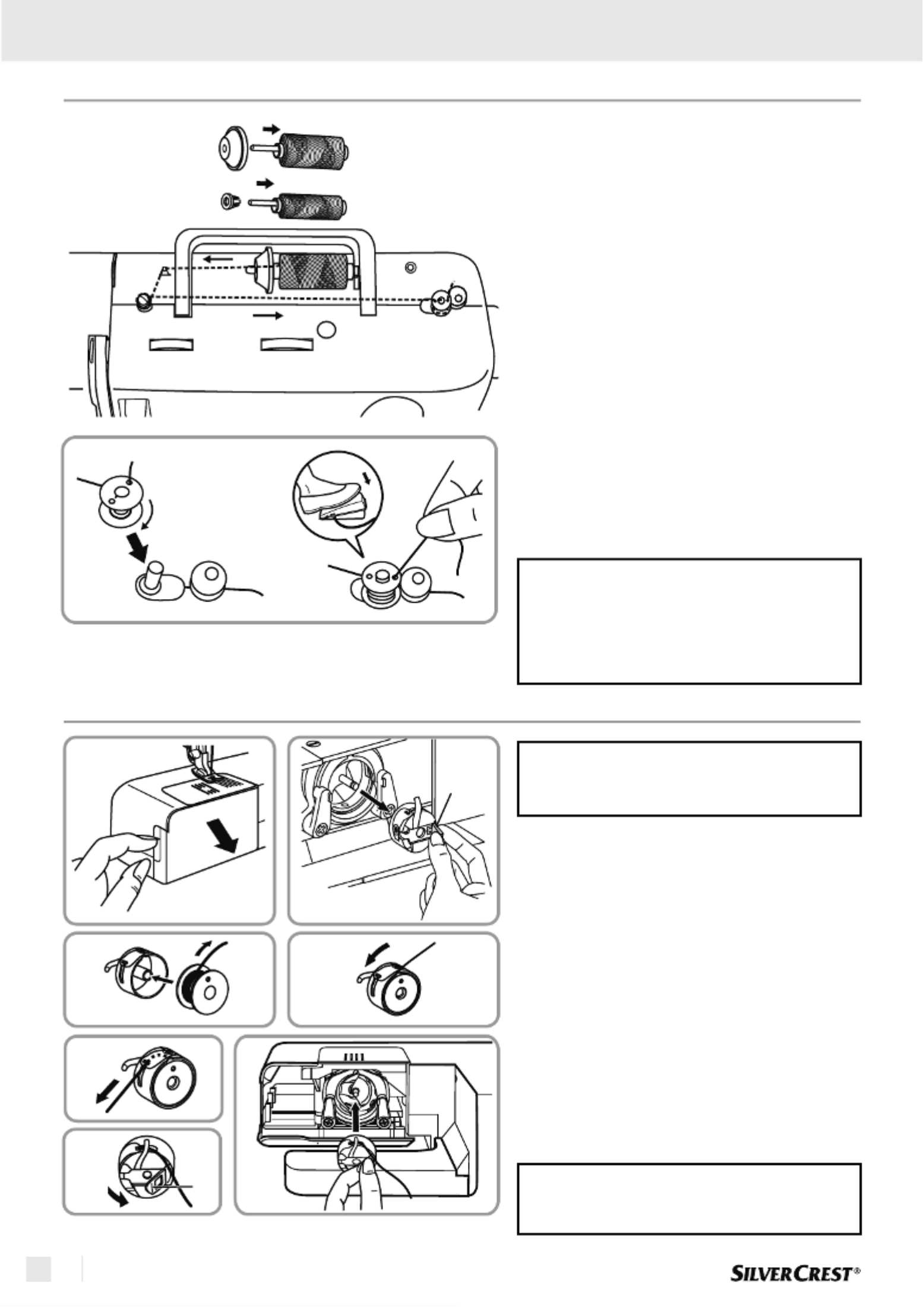 SILVERCREST®