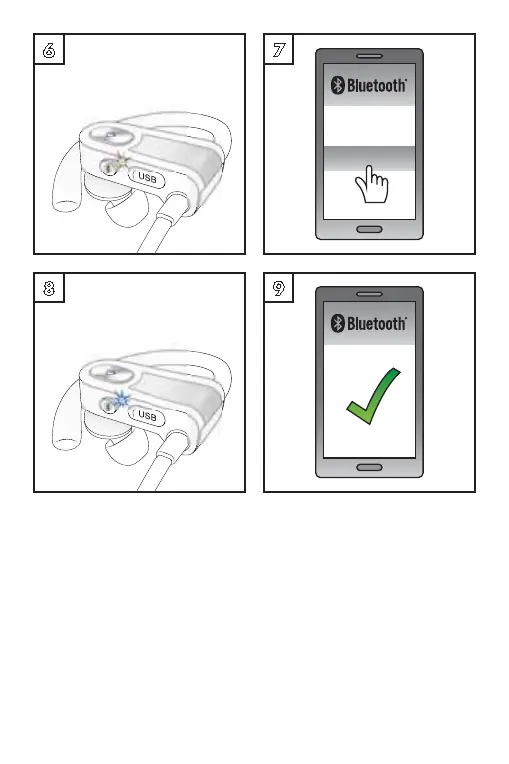 6

USB

7

Bluetooth

8

USB

9

Bluetooth