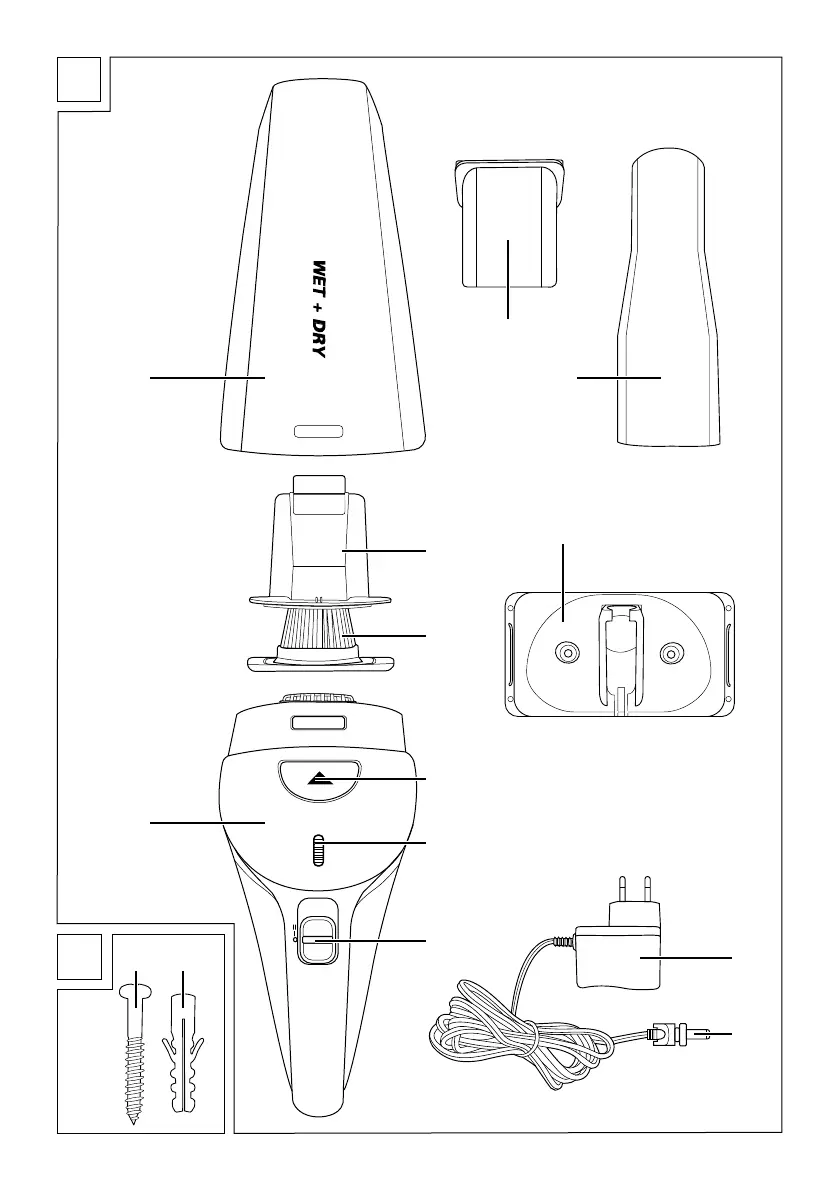 WET + DRY