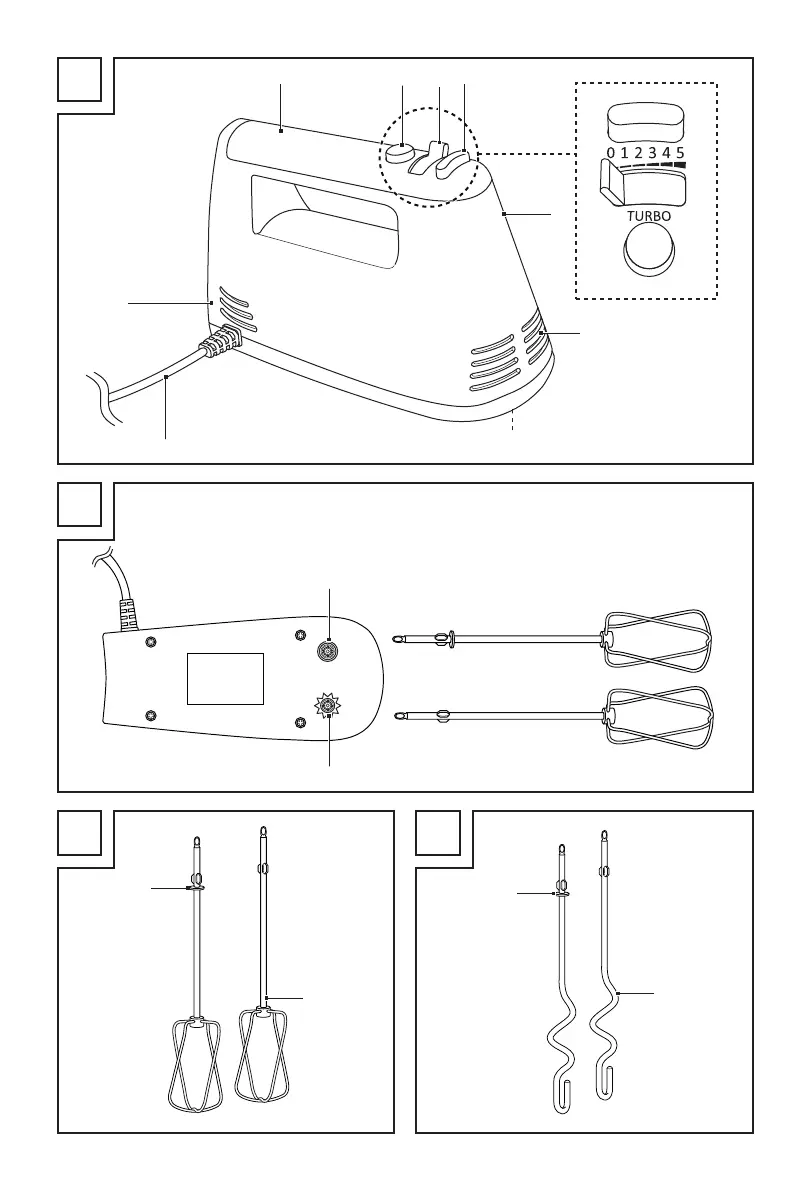 0 1 2 3 4 5
TURBO