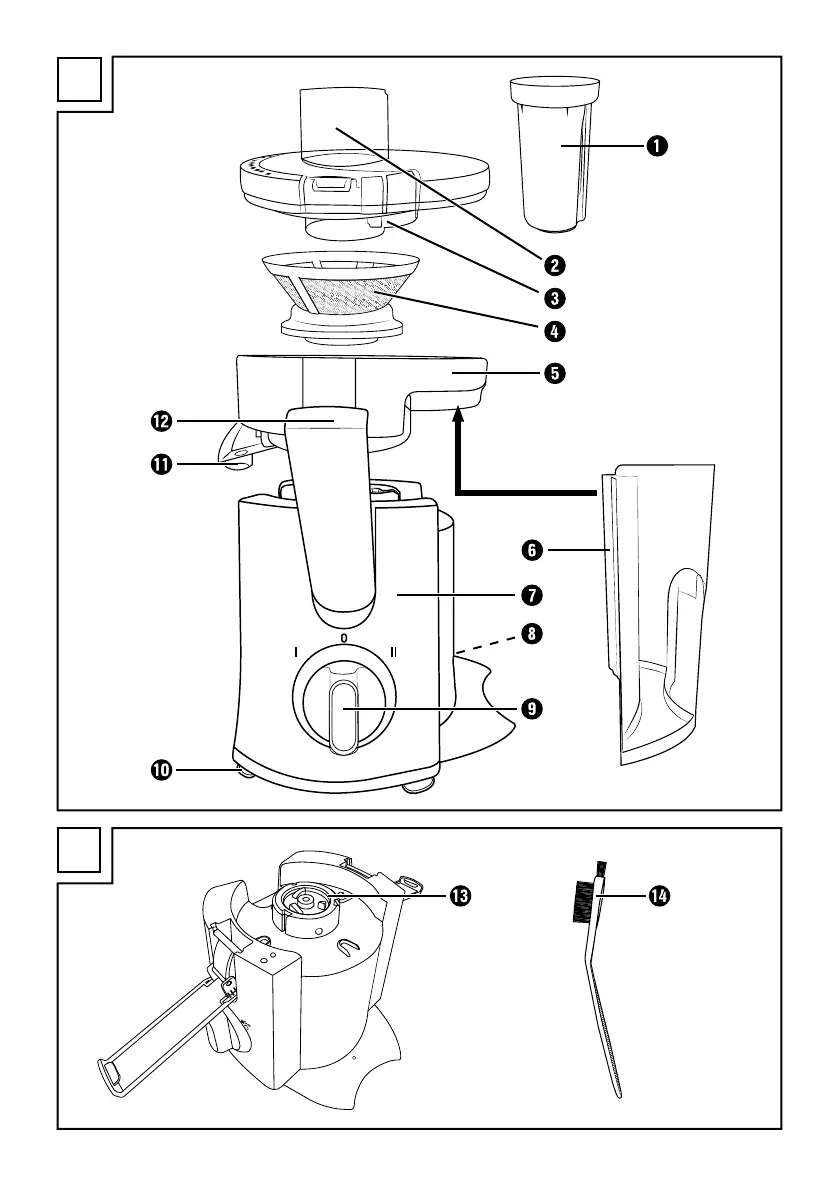 1
2
3
4
5
12
11
6
7
8
I
0
II
9
10

13
14