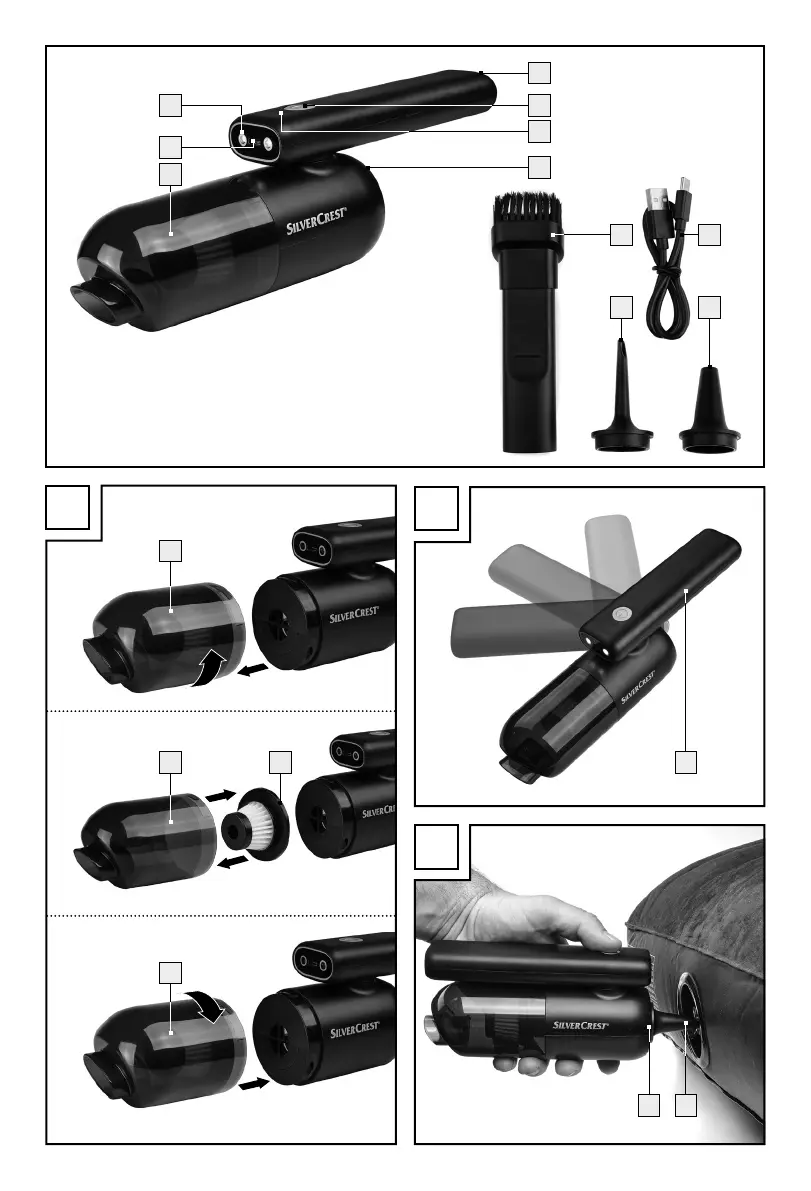 SILVERCREST®

SILVERCREST®

SILVERCREST®

SILVERCREST®

SILVERCREST®

SILVERCREST®