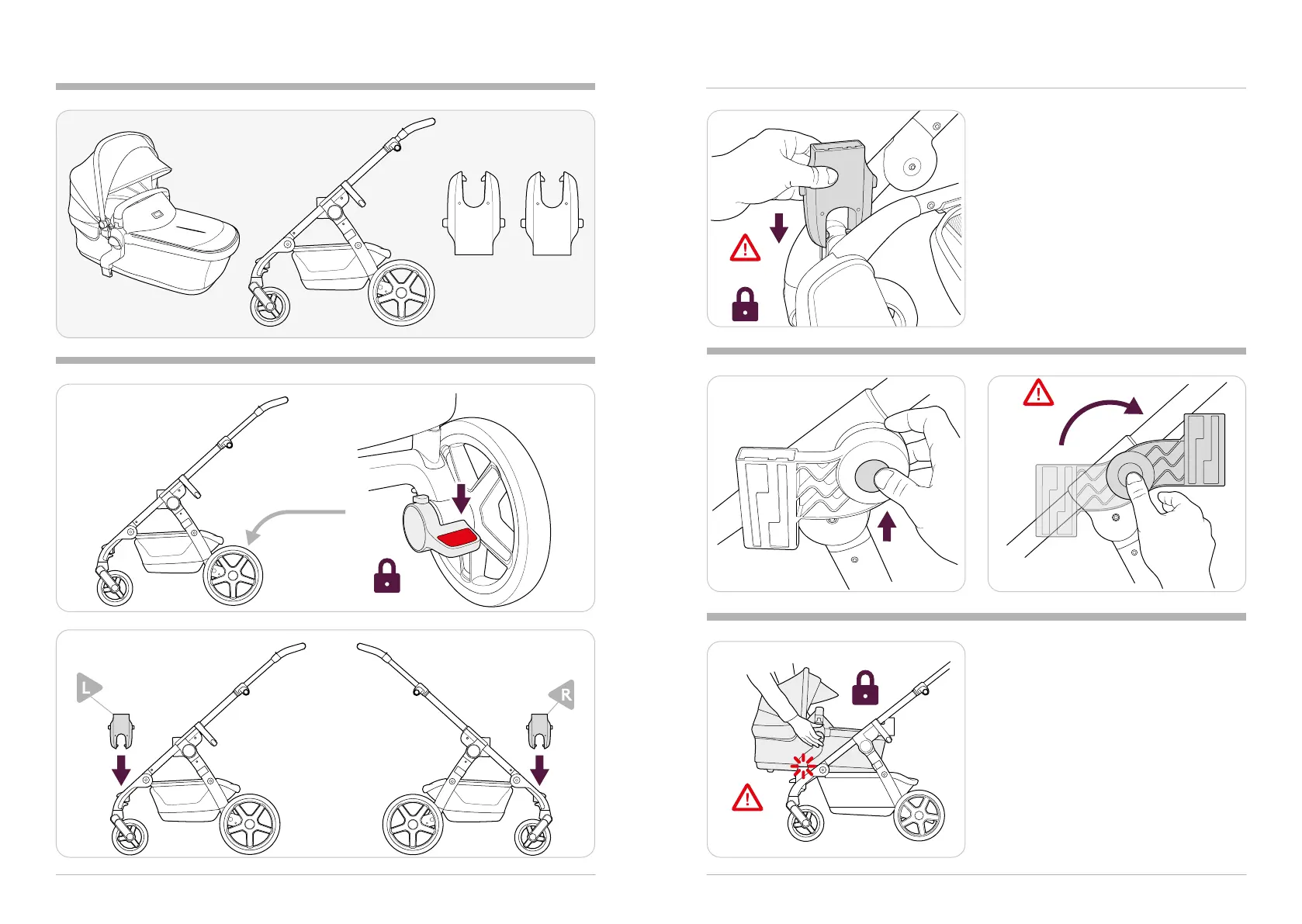 L

R