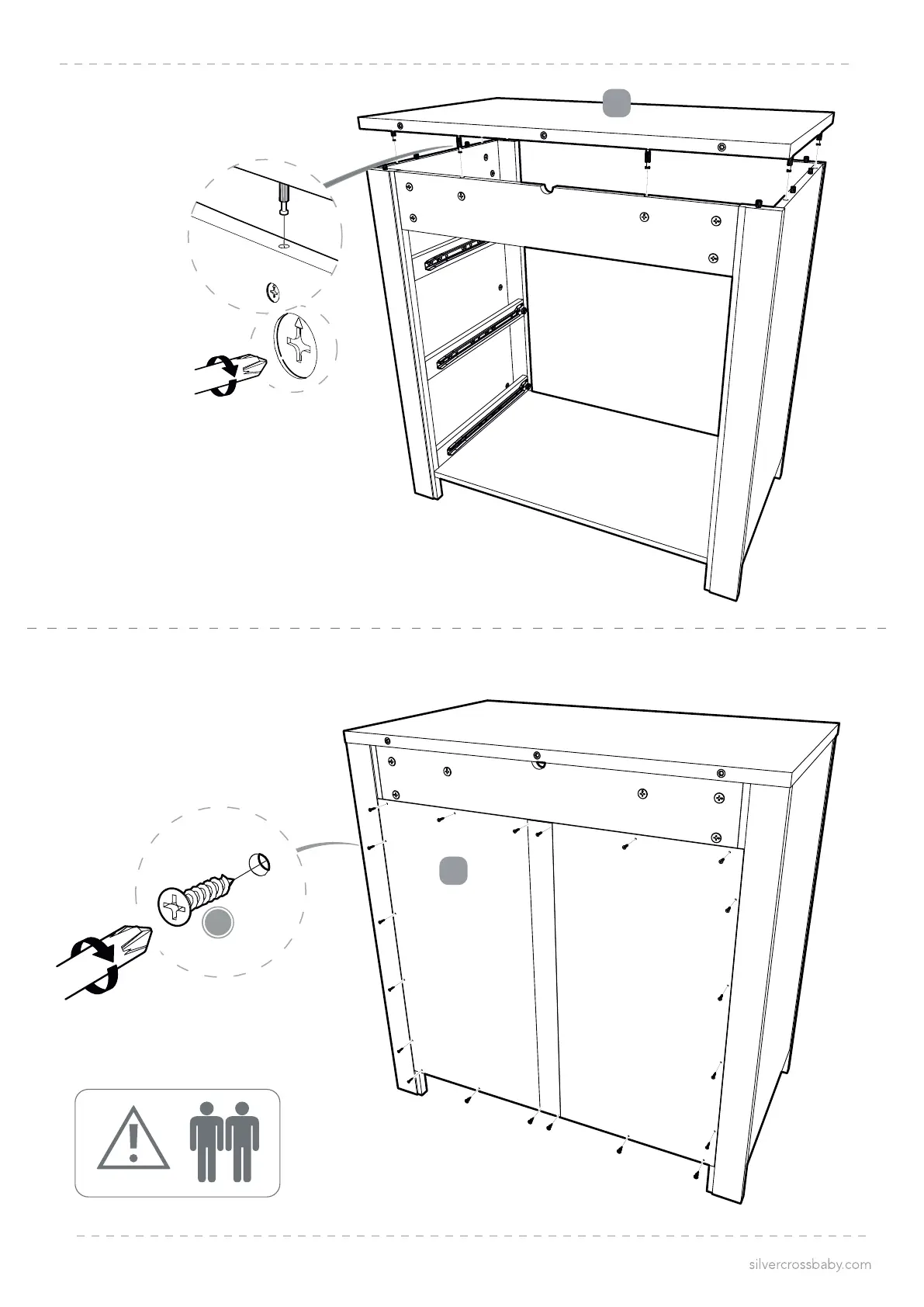 silvercrossbaby.com