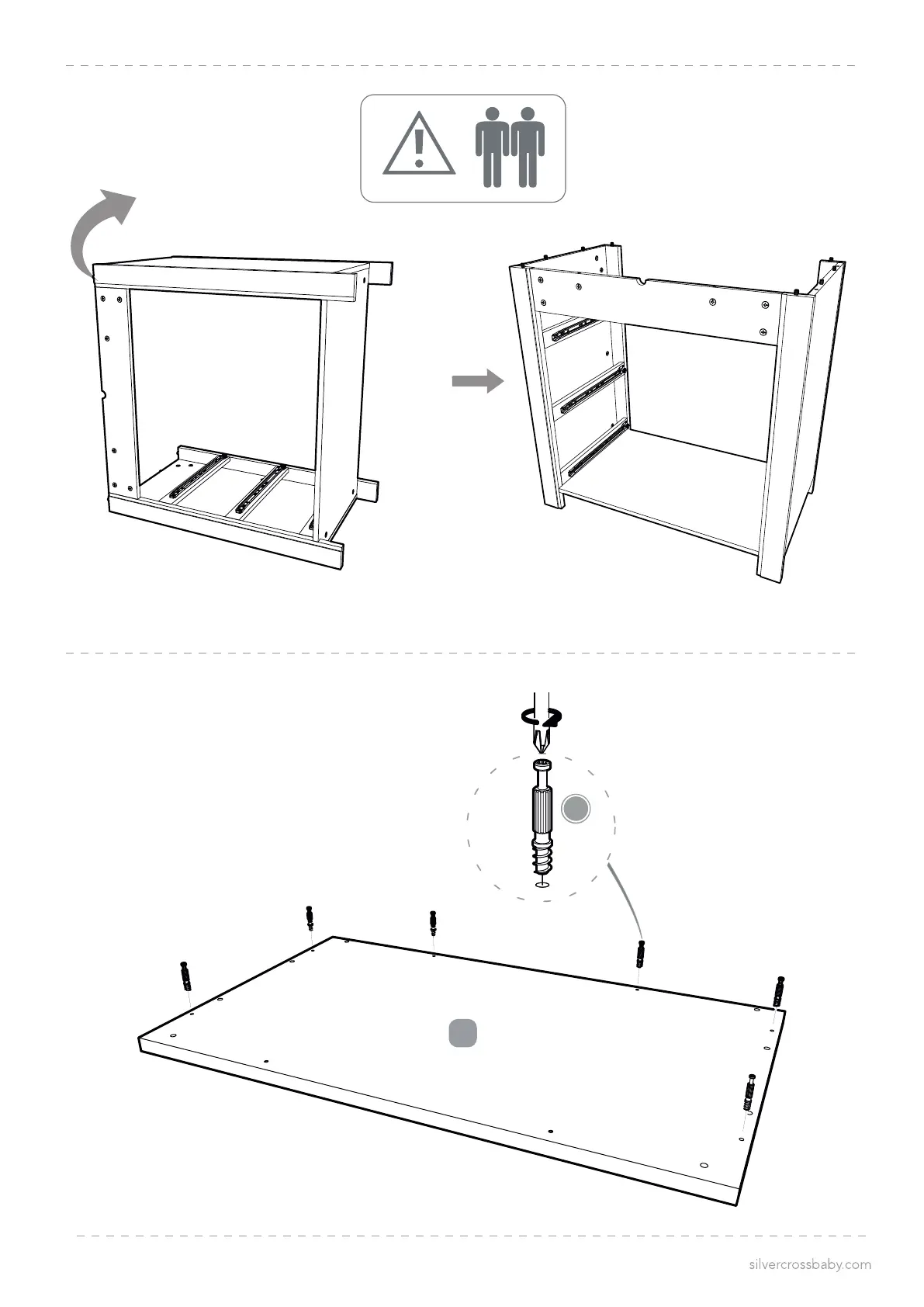 silvercrossbaby.com