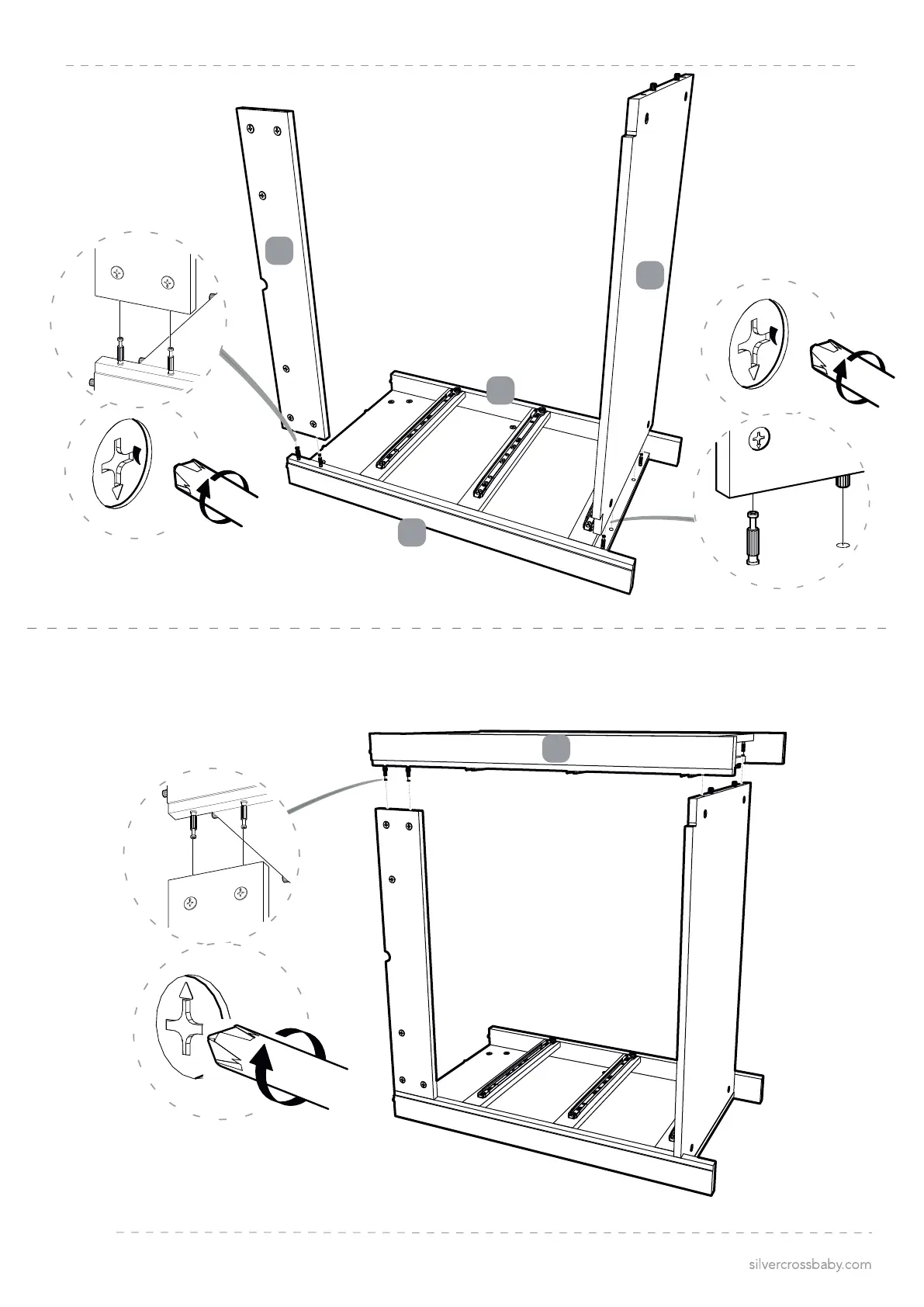 silvercrossbaby.com