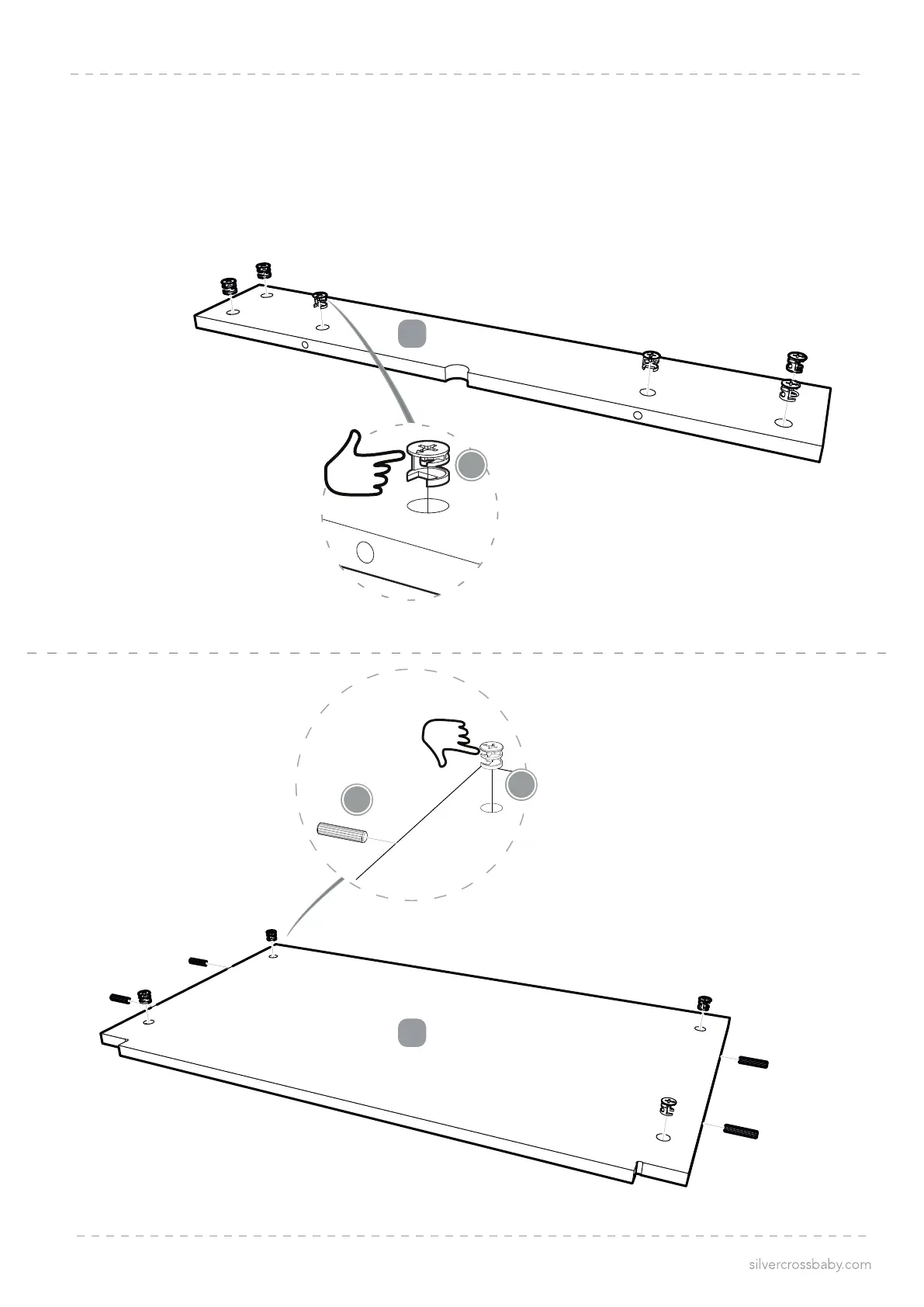 silvercrossbaby.com