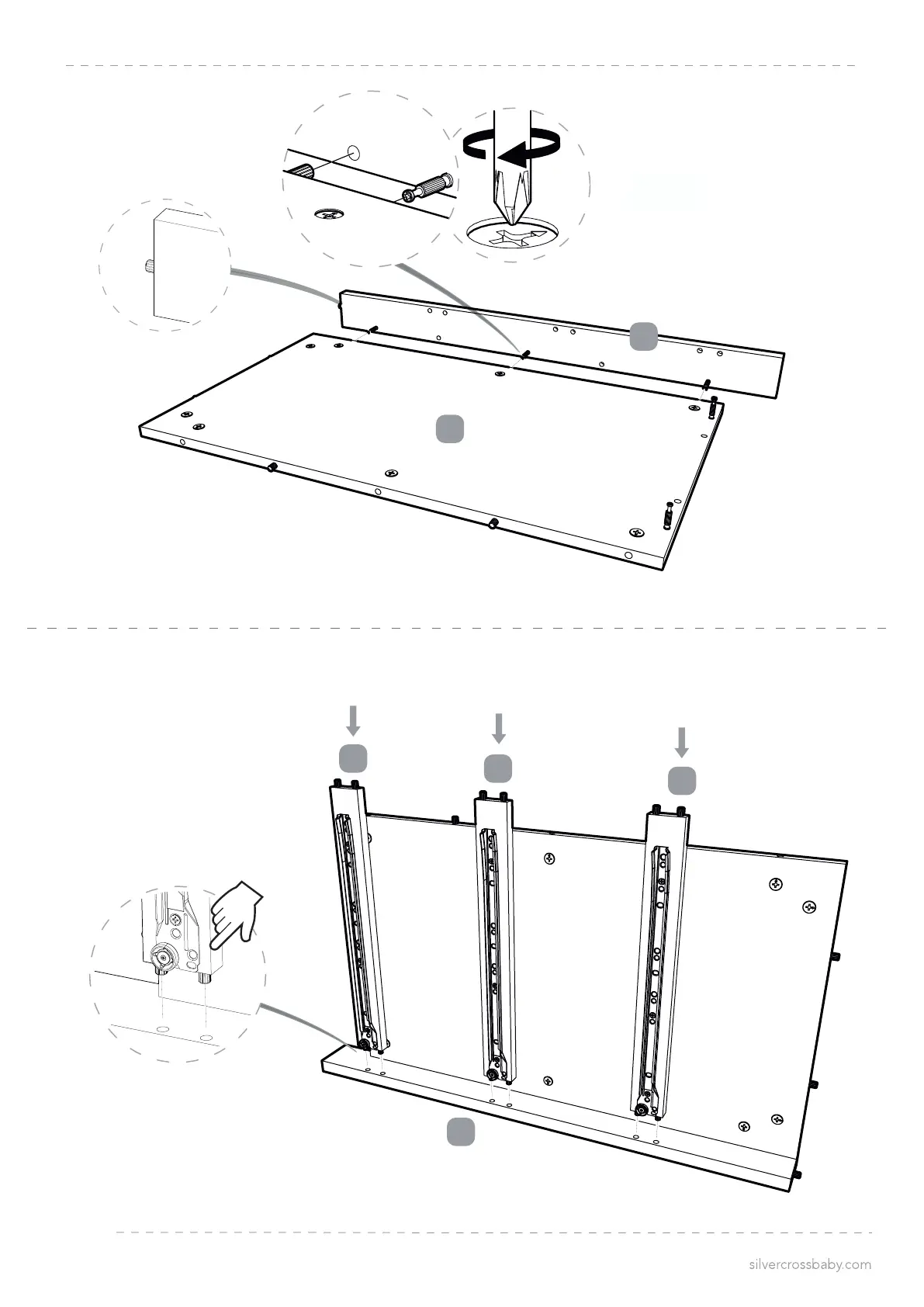 silvercrossbaby.com