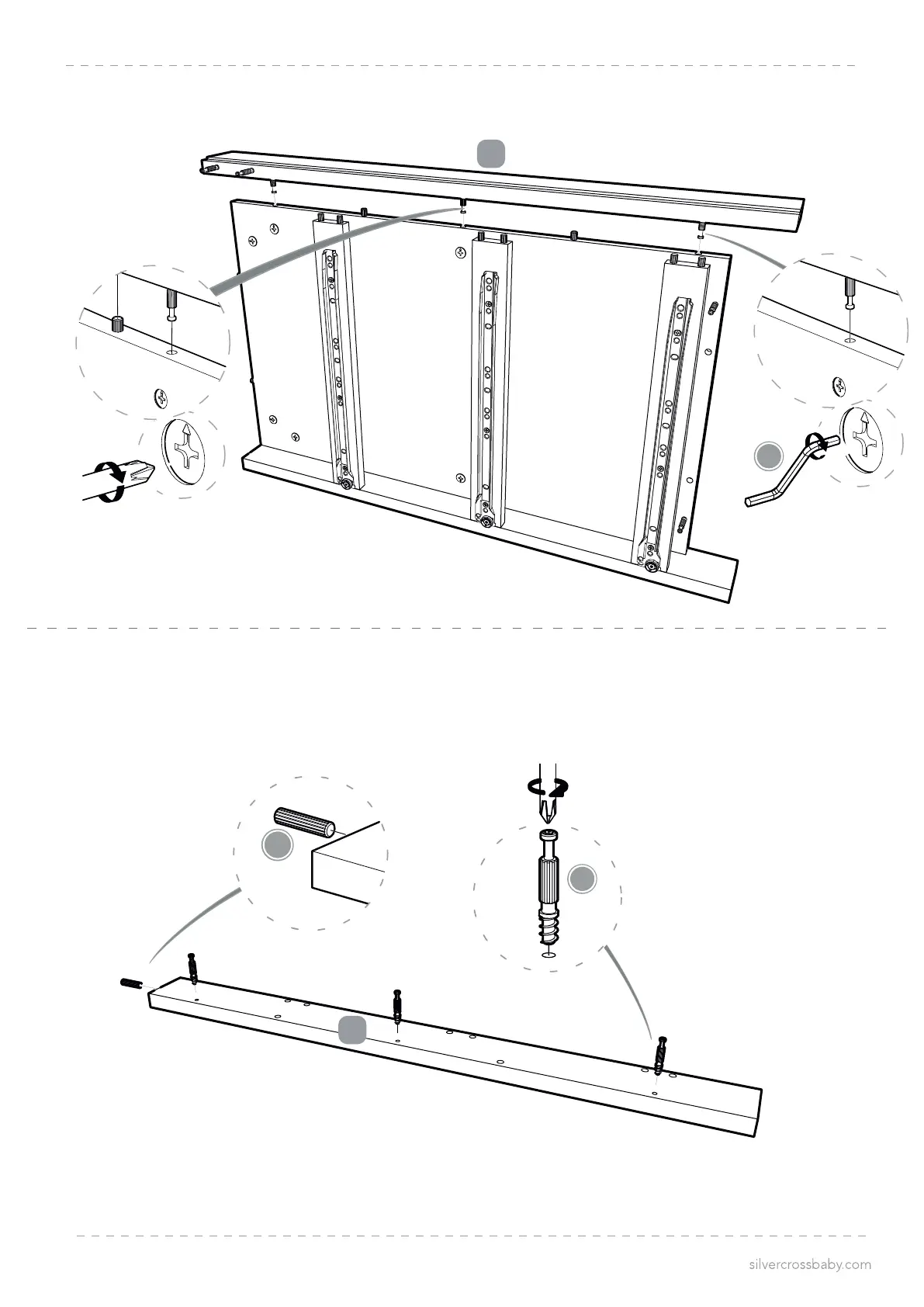 silvercrossbaby.com