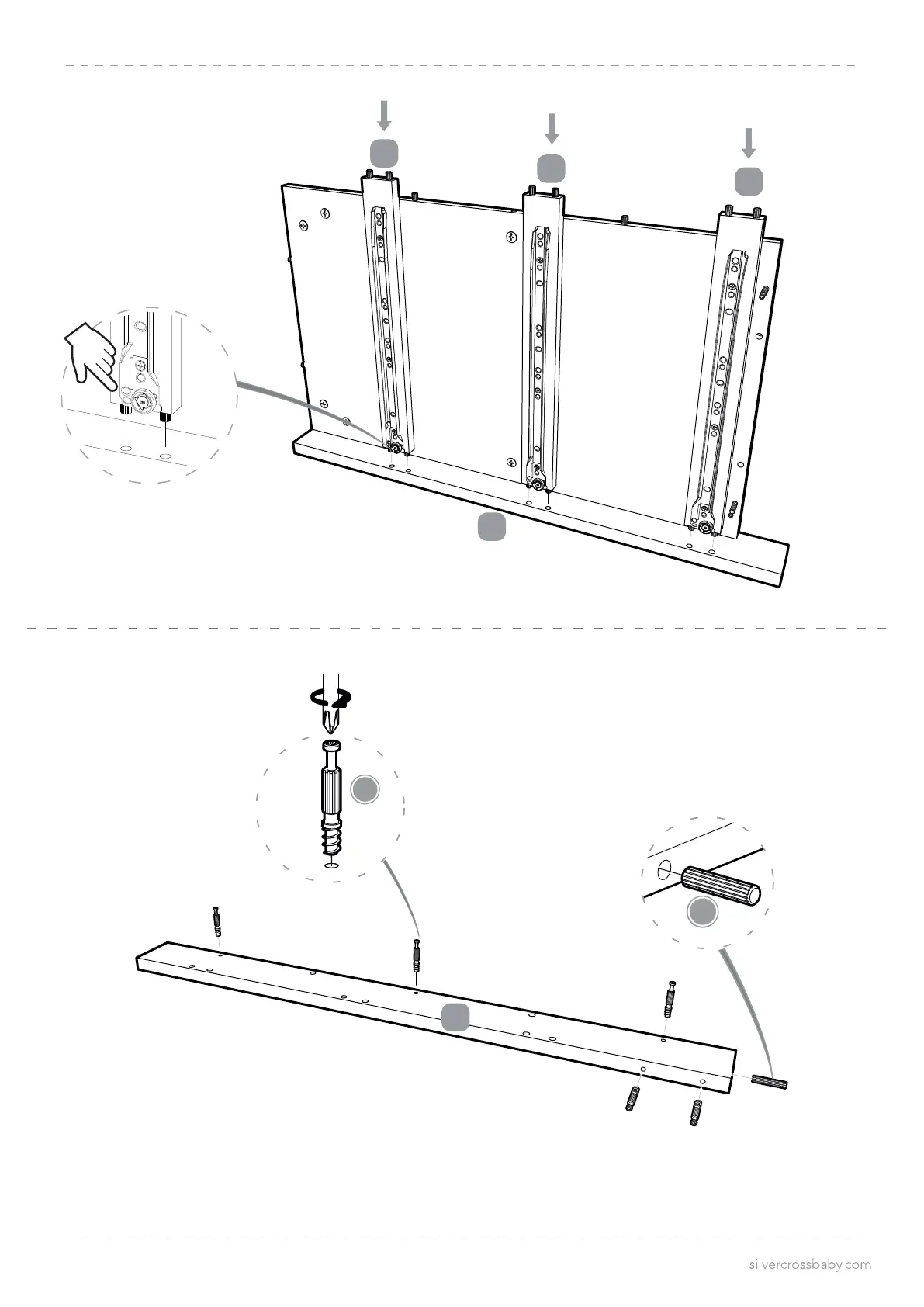 silvercrossbaby.com