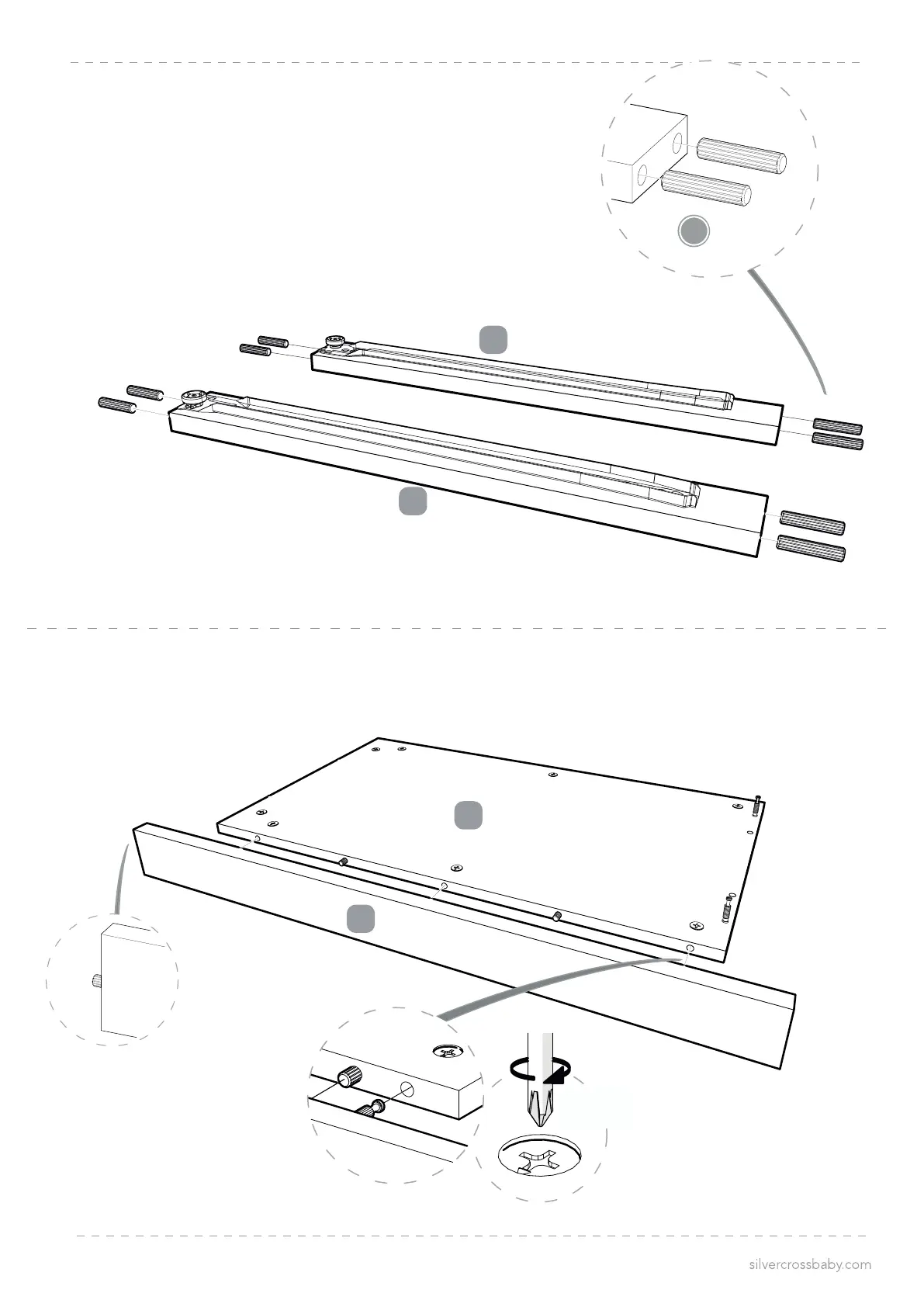 silvercrossbaby.com