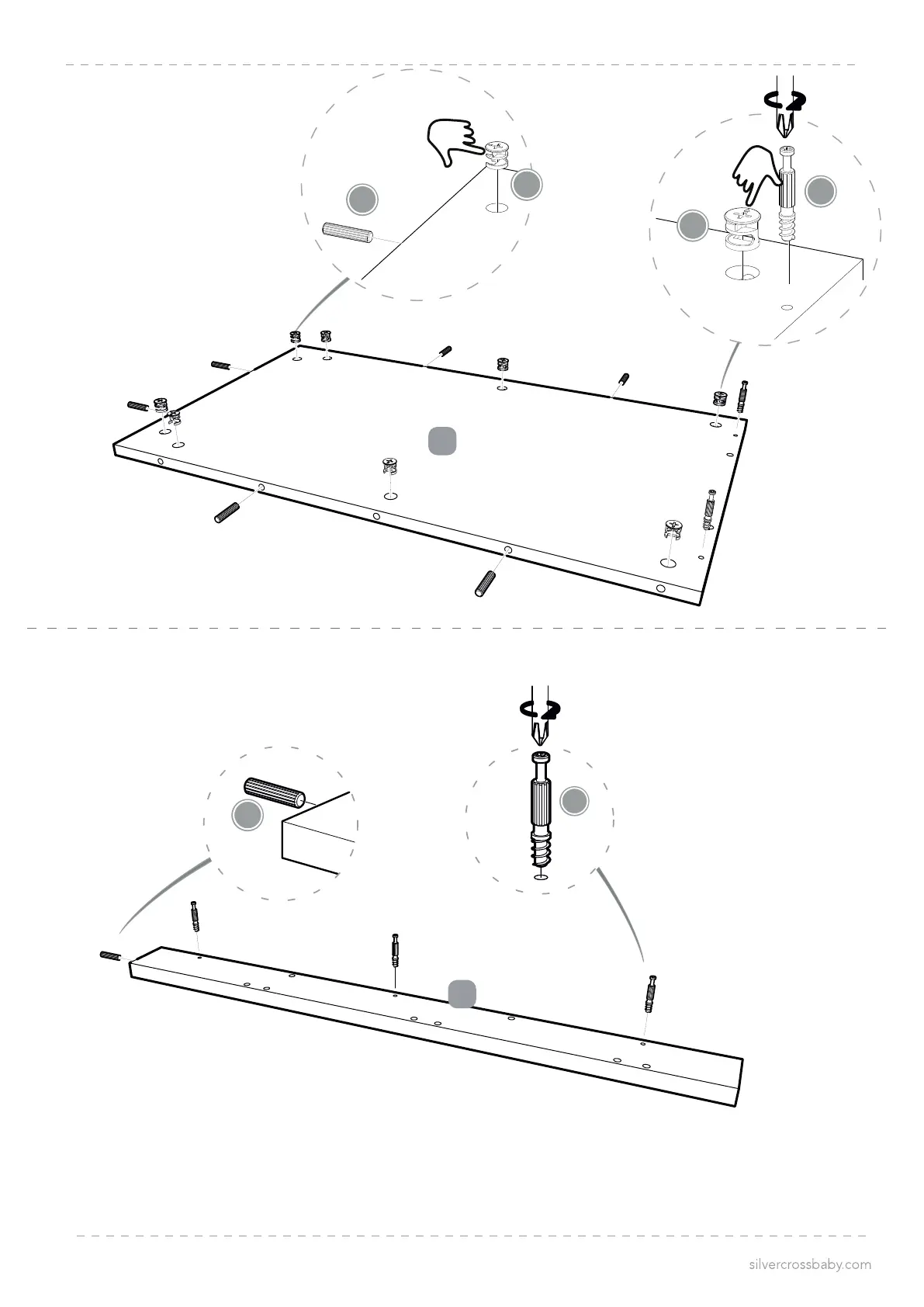 silvercrossbaby.com