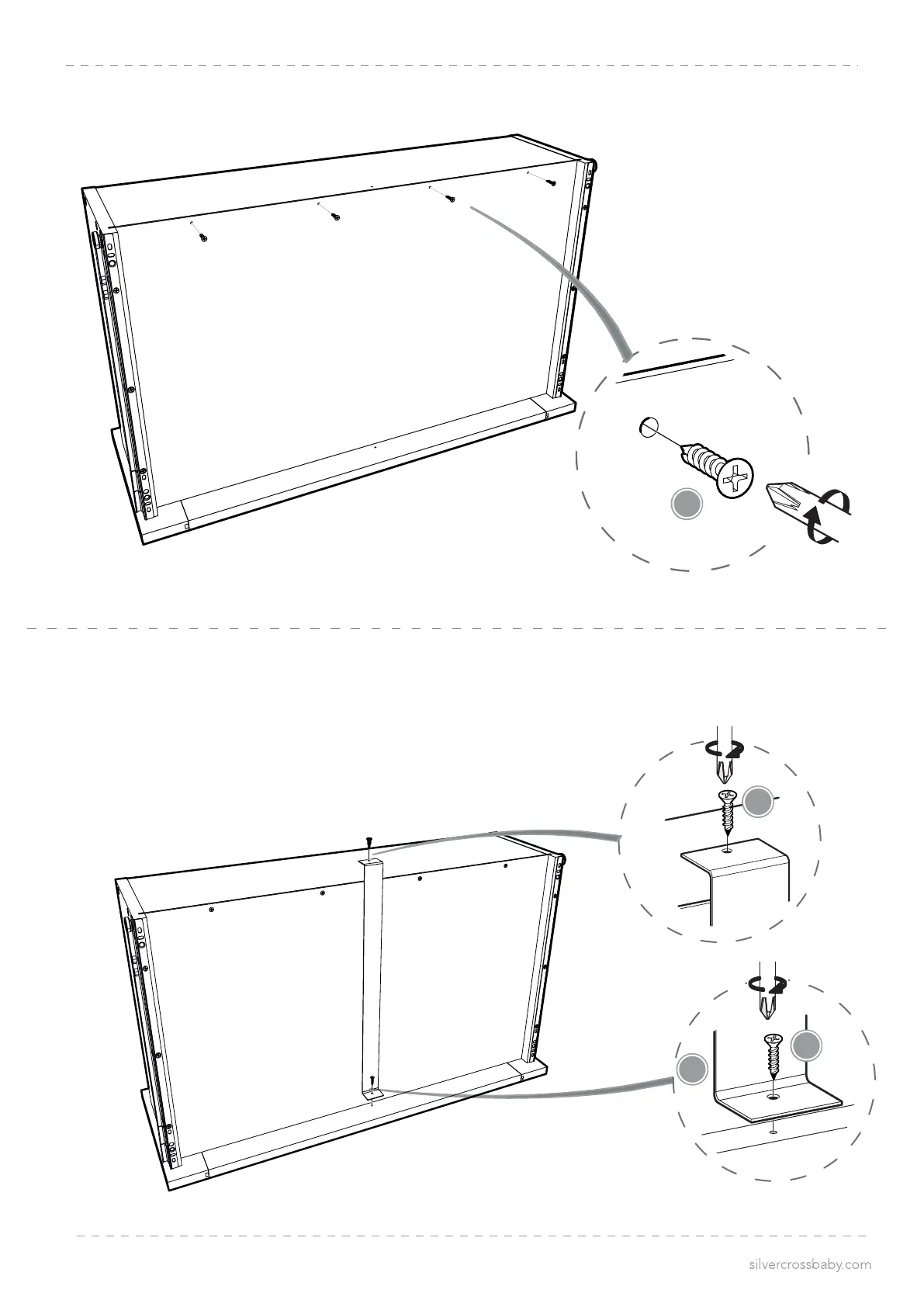 silvercrossbaby.com