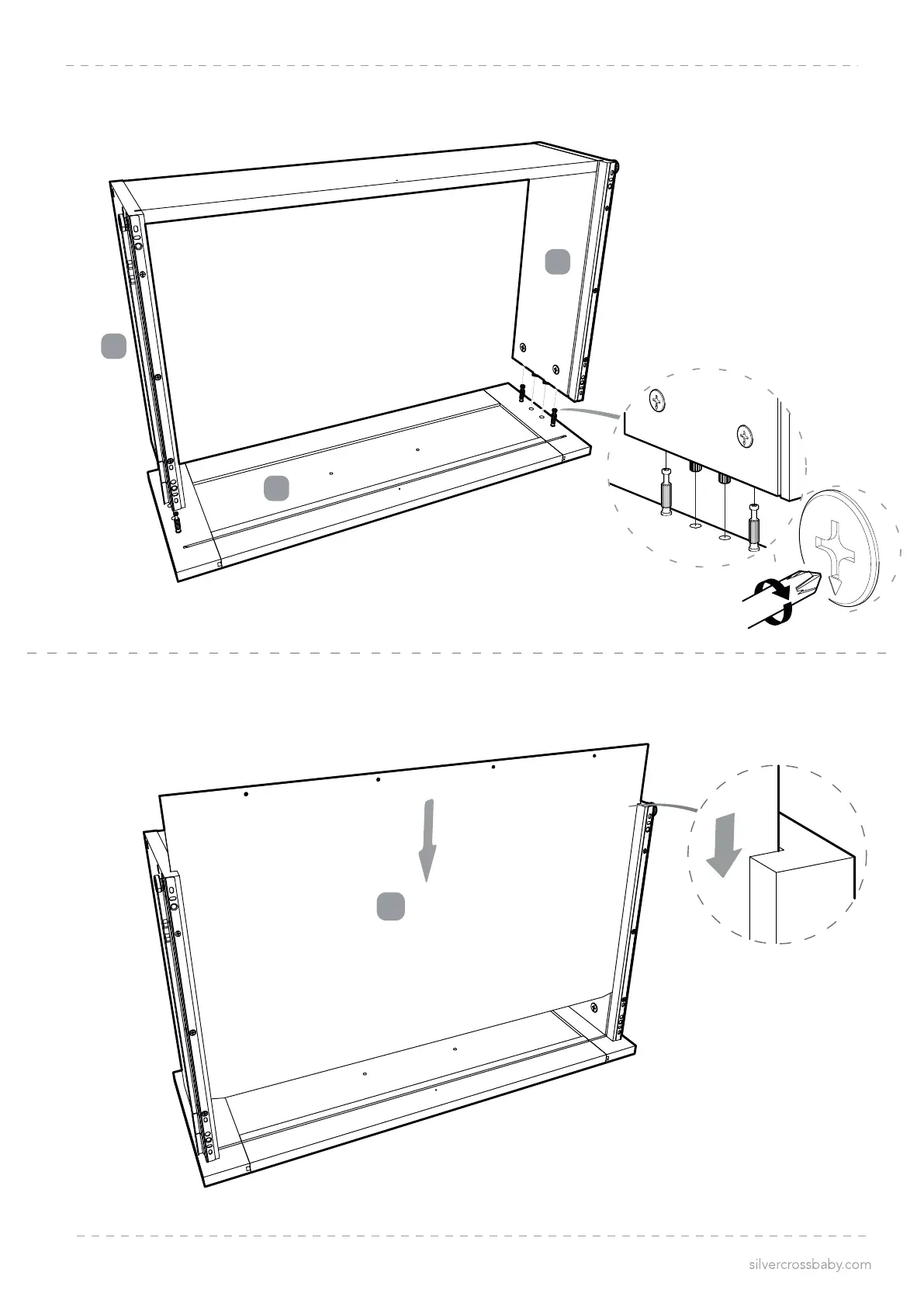 silvercrossbaby.com