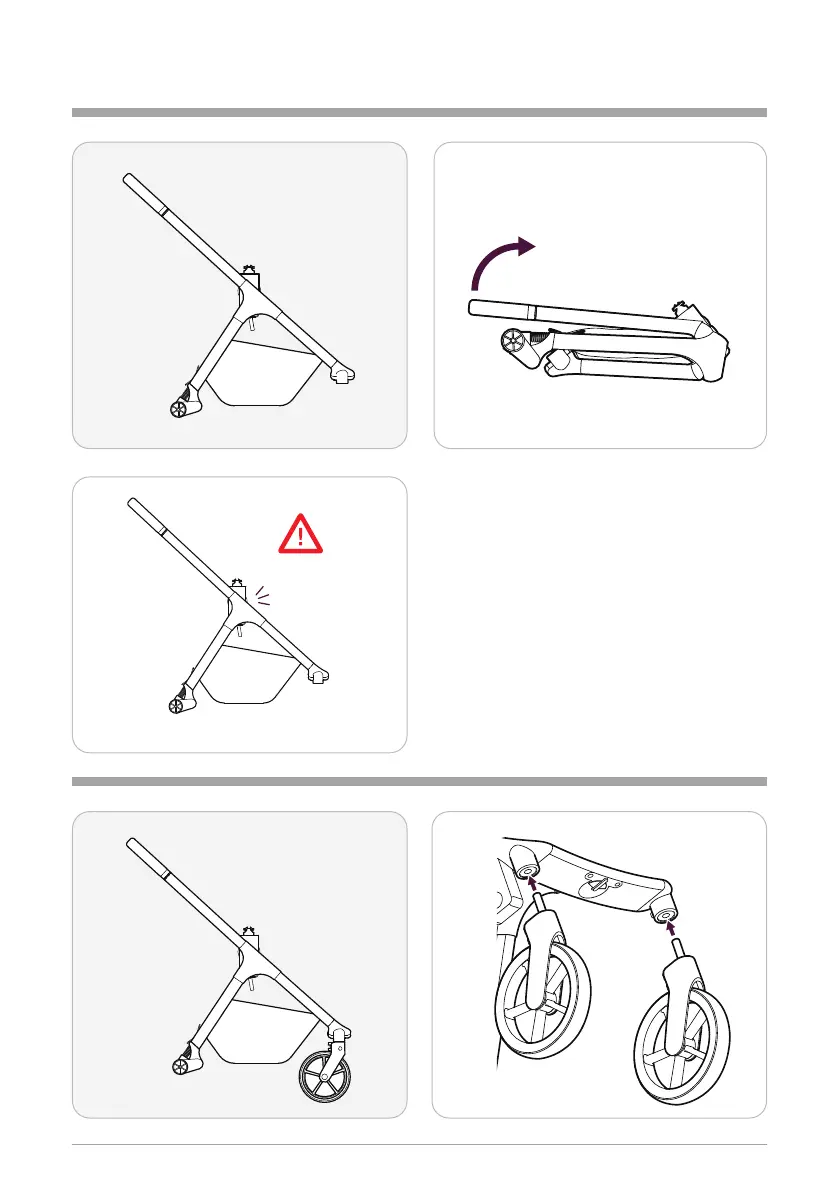 !