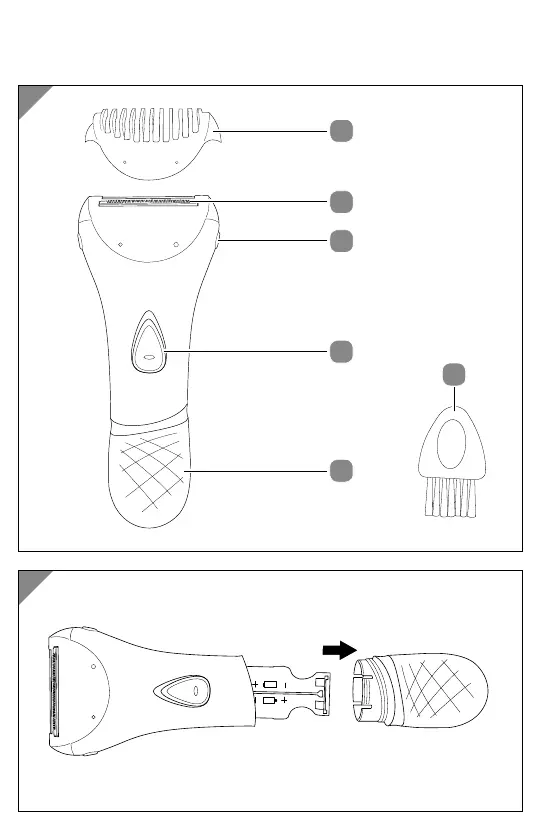 + -
- +