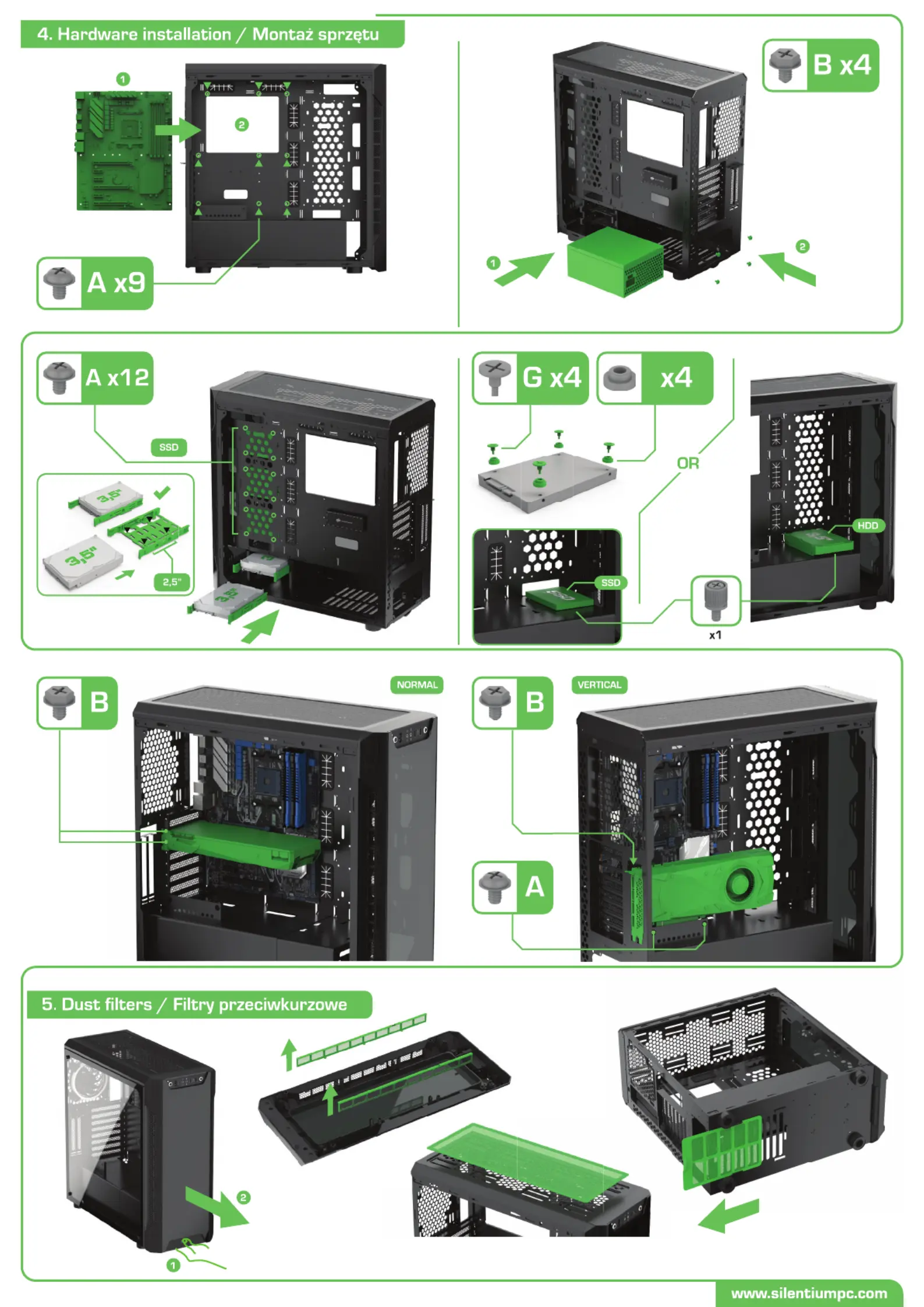 4. Hardware installation / Montaż sprzętu

1

2

A x9

B x4

1

2

A x12

SSD

3,5"

3,5"

2,5"

3,5"

G x4

x4

OR

SSD

HDD

x1

B

NORMAL

B

VERTICAL

A

5. Dust filters / Filtry przeciwkurzowe

2

1

www.silentiumpc.com