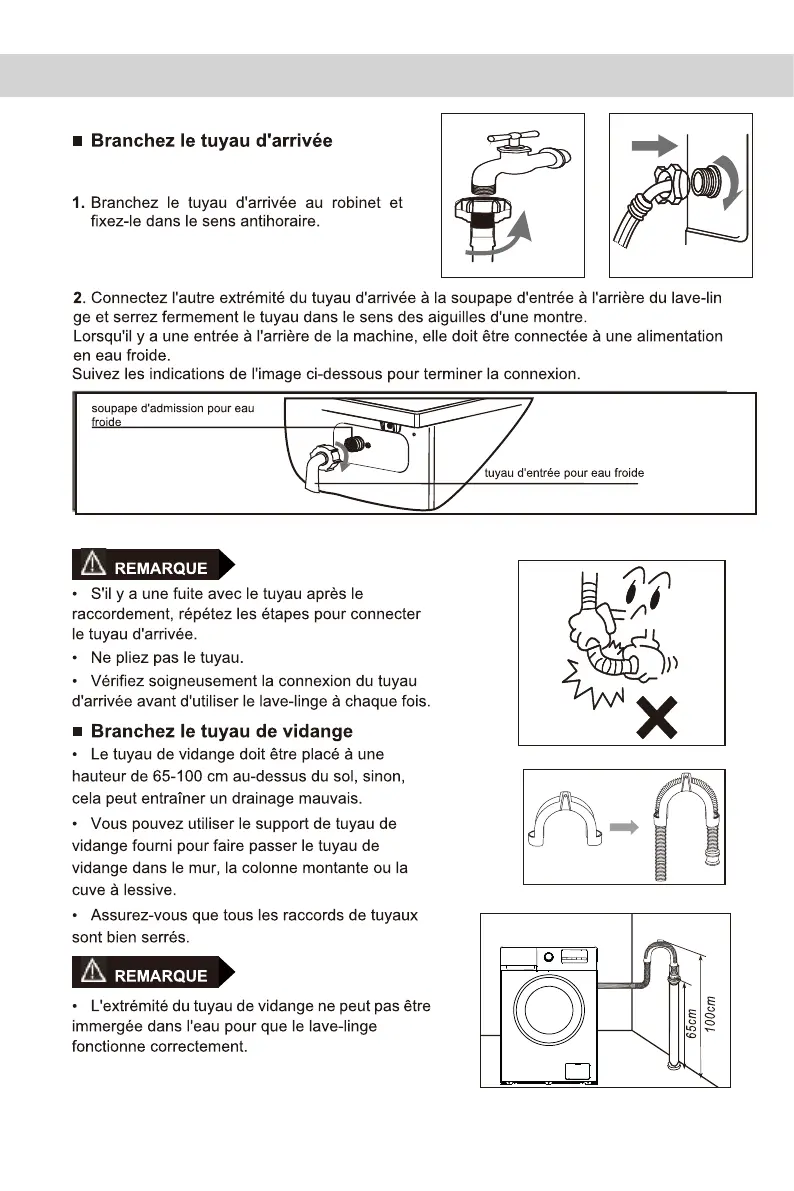 ■ Branchez le tuyau d'arrivée

1. Branchez le tuyau d'arrivée au robinet et fixez-le dans le sens antihoraire.

2. Connectez l'autre extrémité du tuyau d'arrivée à la soupape d'entrée à l'arrière du lave-linge et serrez fermement le tuyau dans le sens des aiguilles d'une montre.
Lorsqu'il y a une entrée à l'arrière de la machine, elle doit être connectée à une alimentation en eau froide.
Suivez les indications de l'image ci-dessous pour terminer la connexion.

soupape d'admission pour eau froide

tuyau d'entrée pour eau froide

REMARQUE
• S'il y a une fuite avec le tuyau après le raccordement, répétez les étapes pour connecter le tuyau d'arrivée.
• Ne pliez pas le tuyau.
• Vérifiez soigneusement la connexion du tuyau d'arrivée avant d'utiliser le lave-linge à chaque fois.

■ Branchez le tuyau de vidange
• Le tuyau de vidange doit être placé à une hauteur de 65-100 cm au-dessus du sol, sinon, cela peut entraîner un drainage mauvais.
• Vous pouvez utiliser le support de tuyau de vidange fourni pour faire passer le tuyau de vidange dans le mur, la colonne montante ou la cuve à lessive.
• Assurez-vous que tous les raccords de tuyaux sont bien serrés.

REMARQUE
• L'extrémité du tuyau de vidange ne peut pas être immergée dans l'eau pour que le lave-linge fonctionne correctement.

65cm
100cm