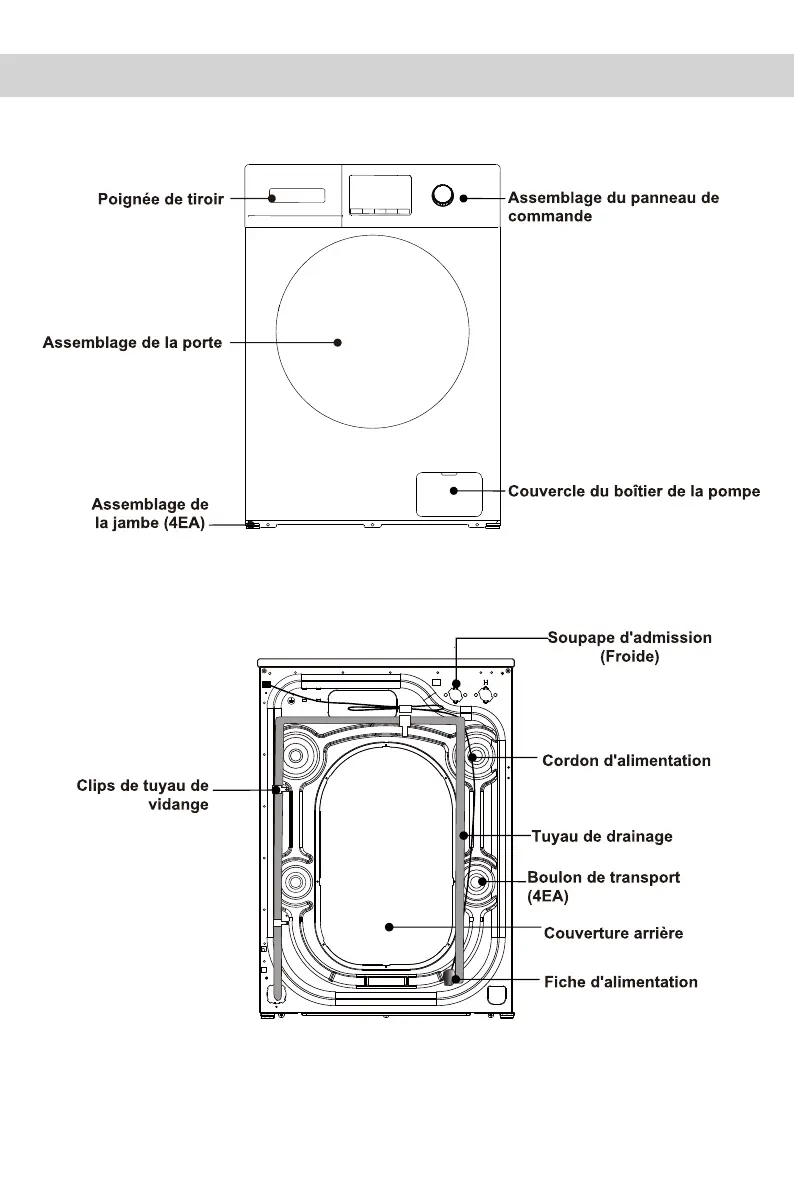 Poignée de tiroir

Assemblage du panneau de commande

Assemblage de la porte

Assemblage de la jambe (4EA)

Couvercle du boîtier de la pompe

Soupape d'admission (Froide)

H

Cordon d'alimentation

Clips de tuyau de vidange

Tuyau de drainage

Boulon de transport (4EA)

Couverture arrière

Fiche d'alimentation