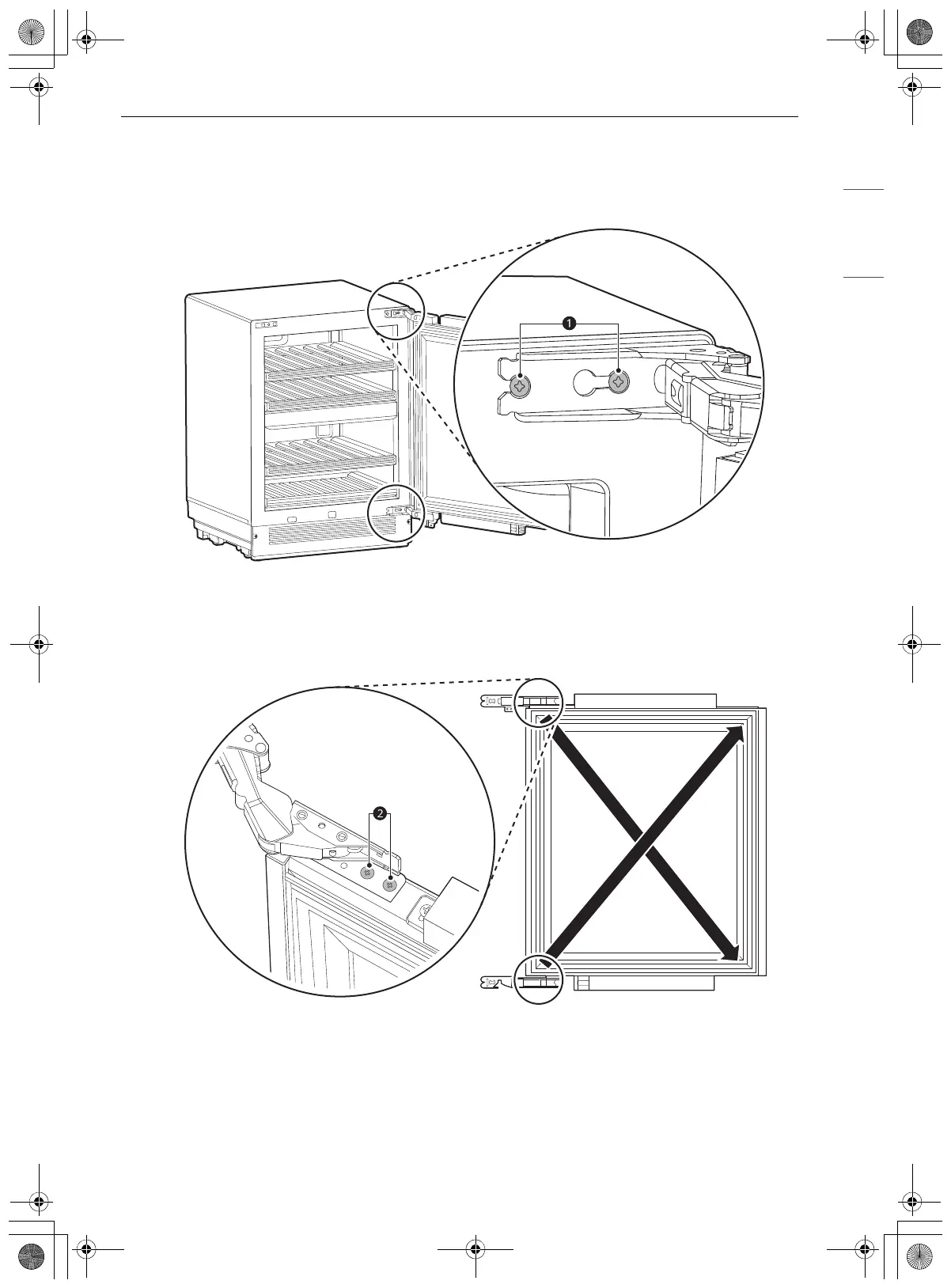 1

2