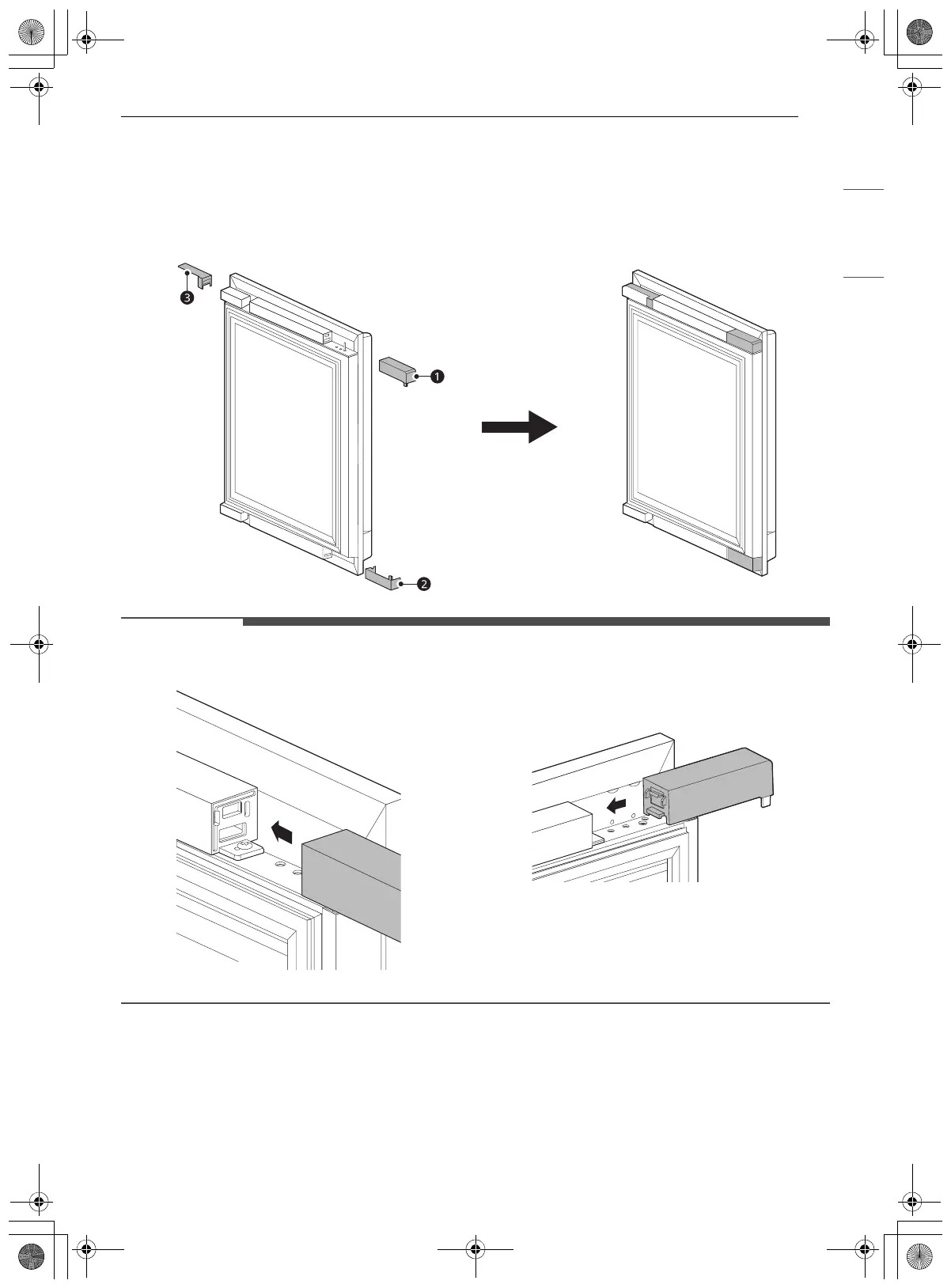 3

1

2