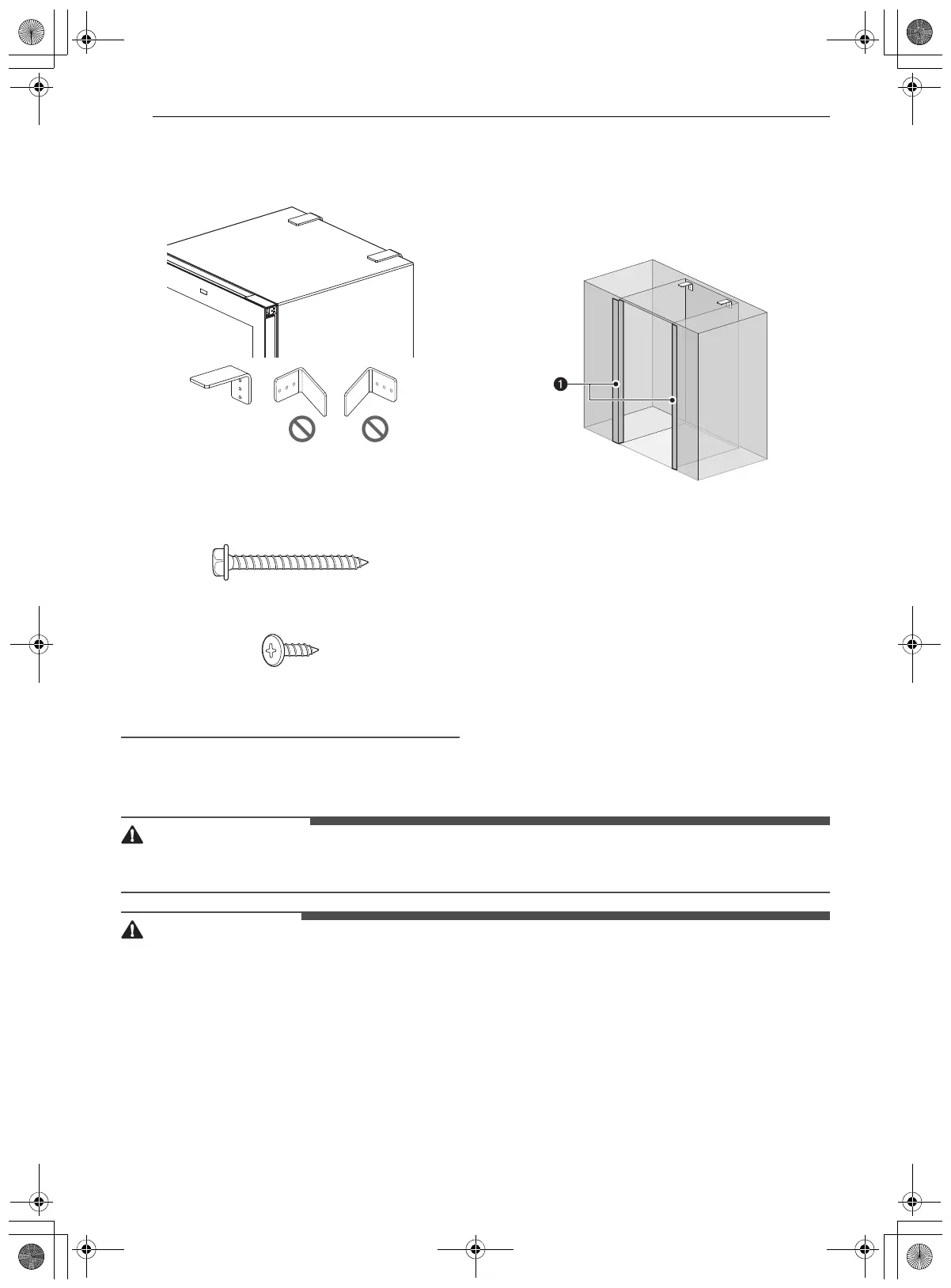 1