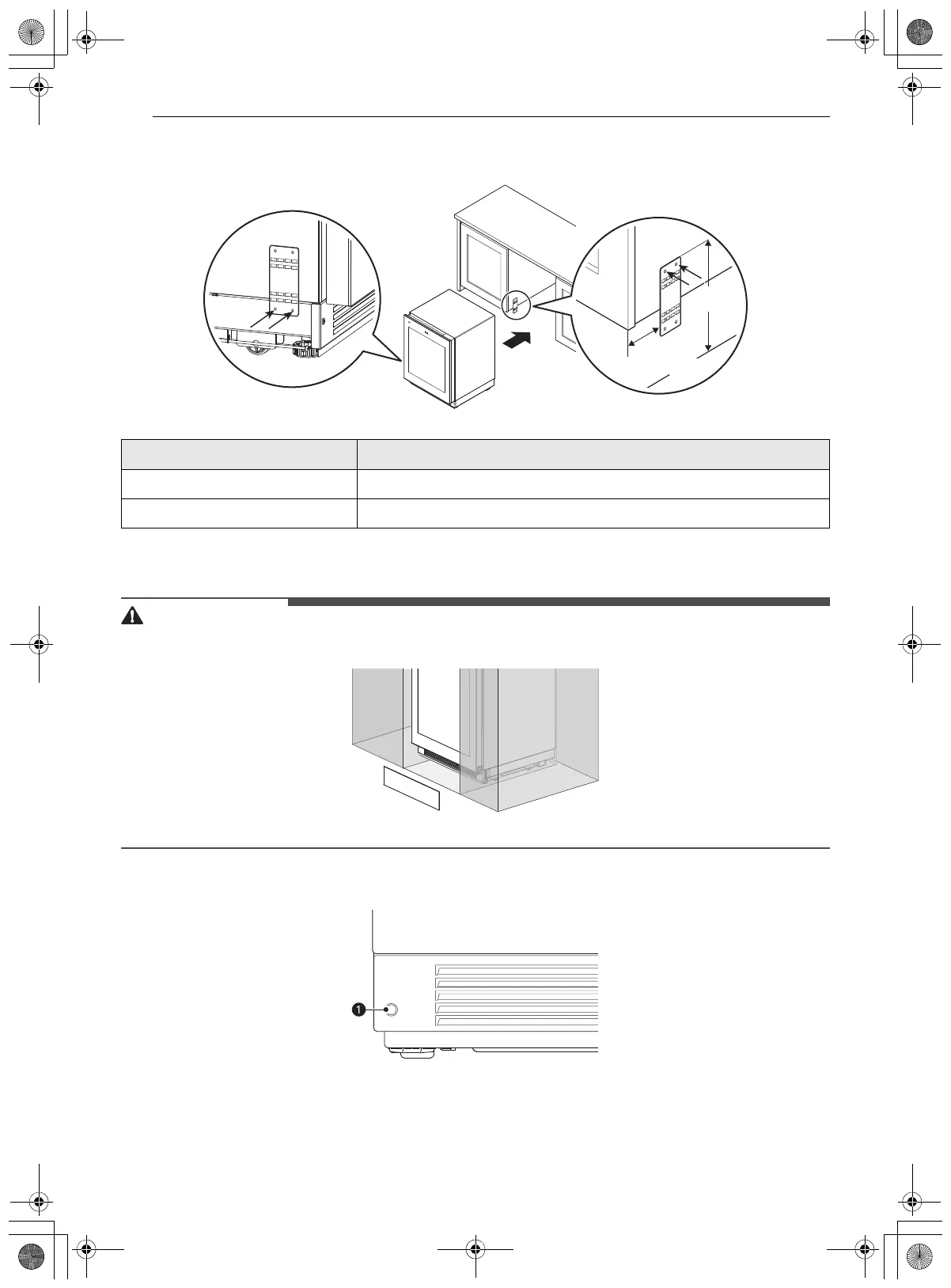 1