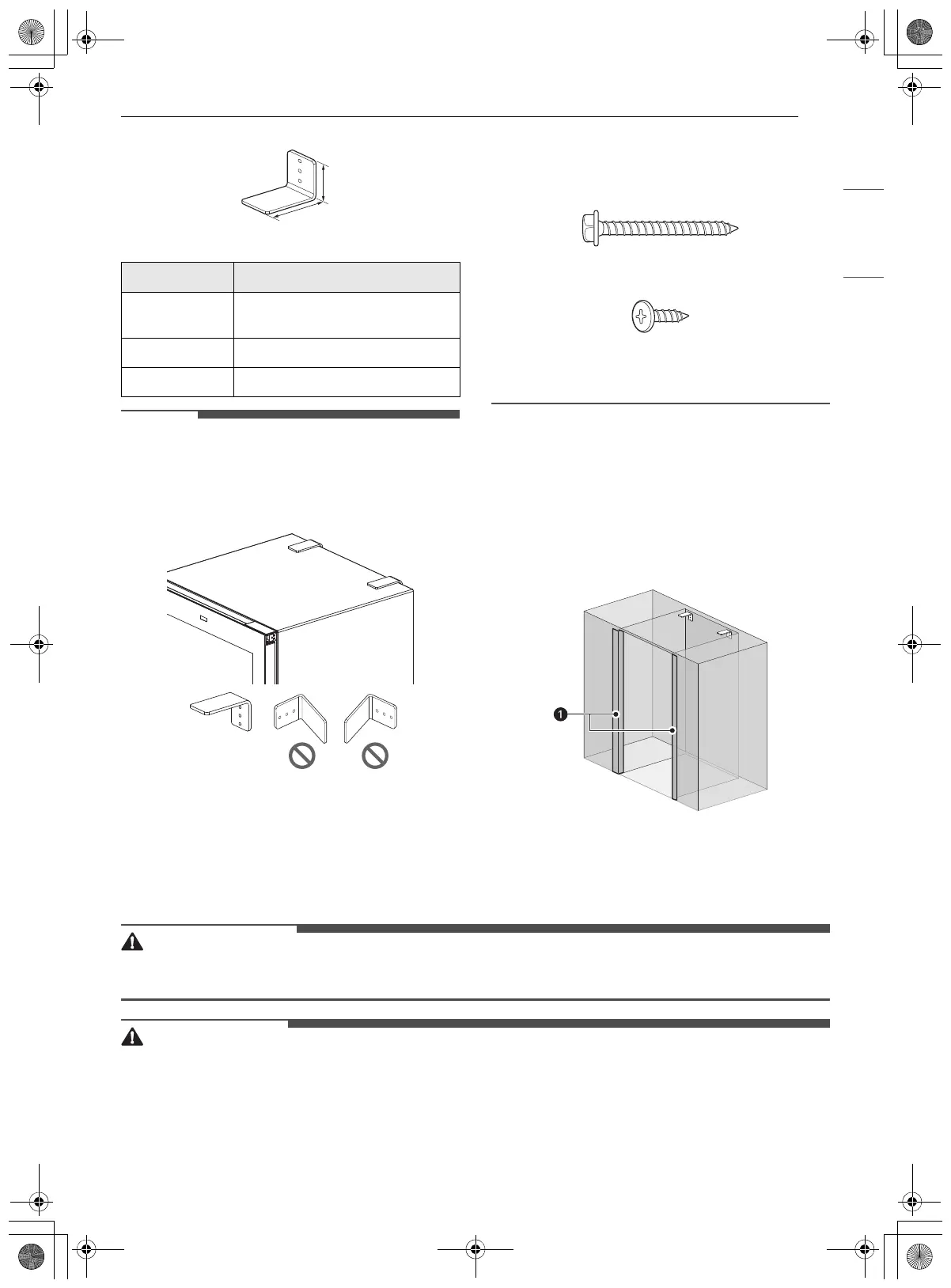 1