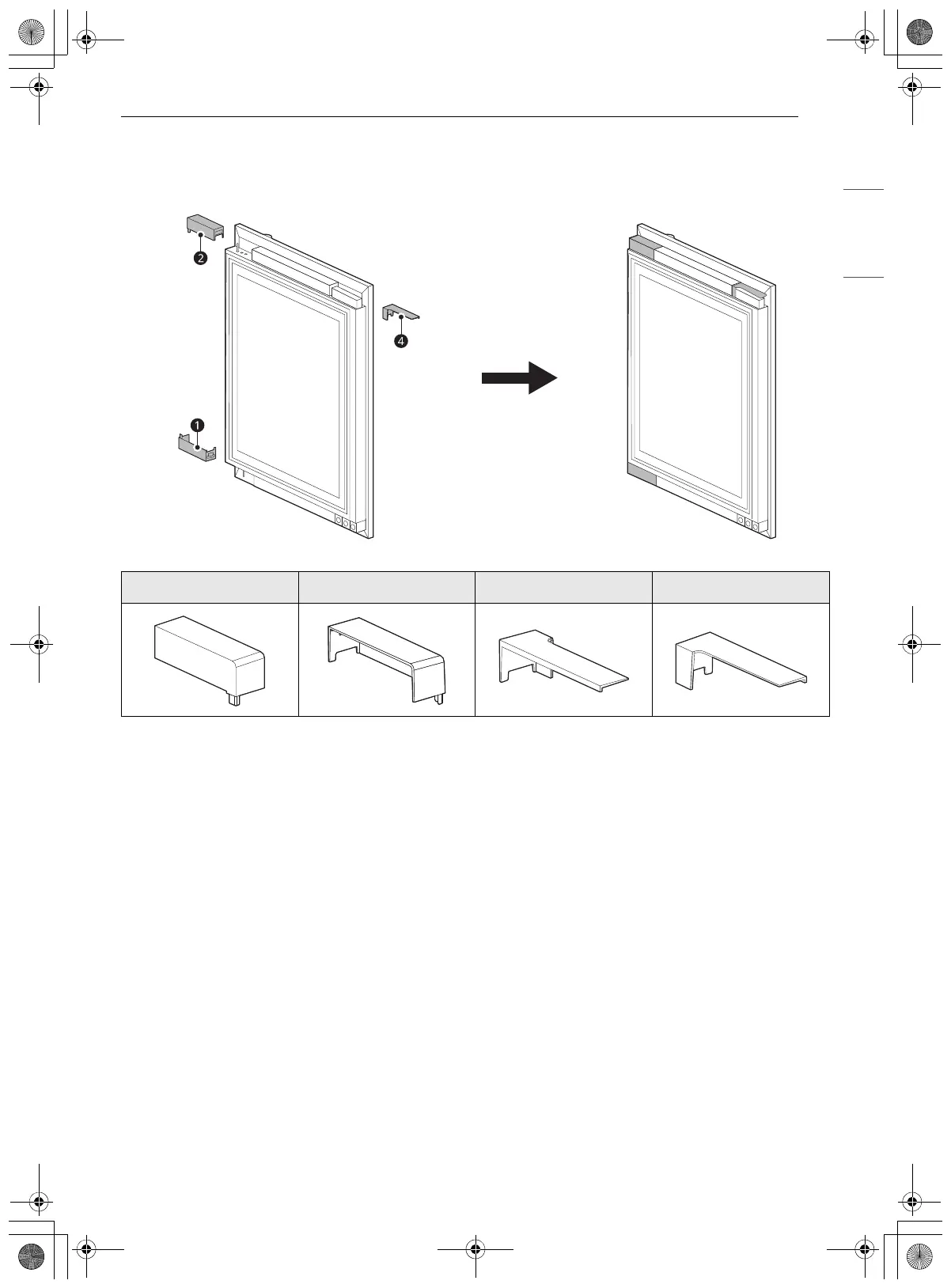 2

4

1