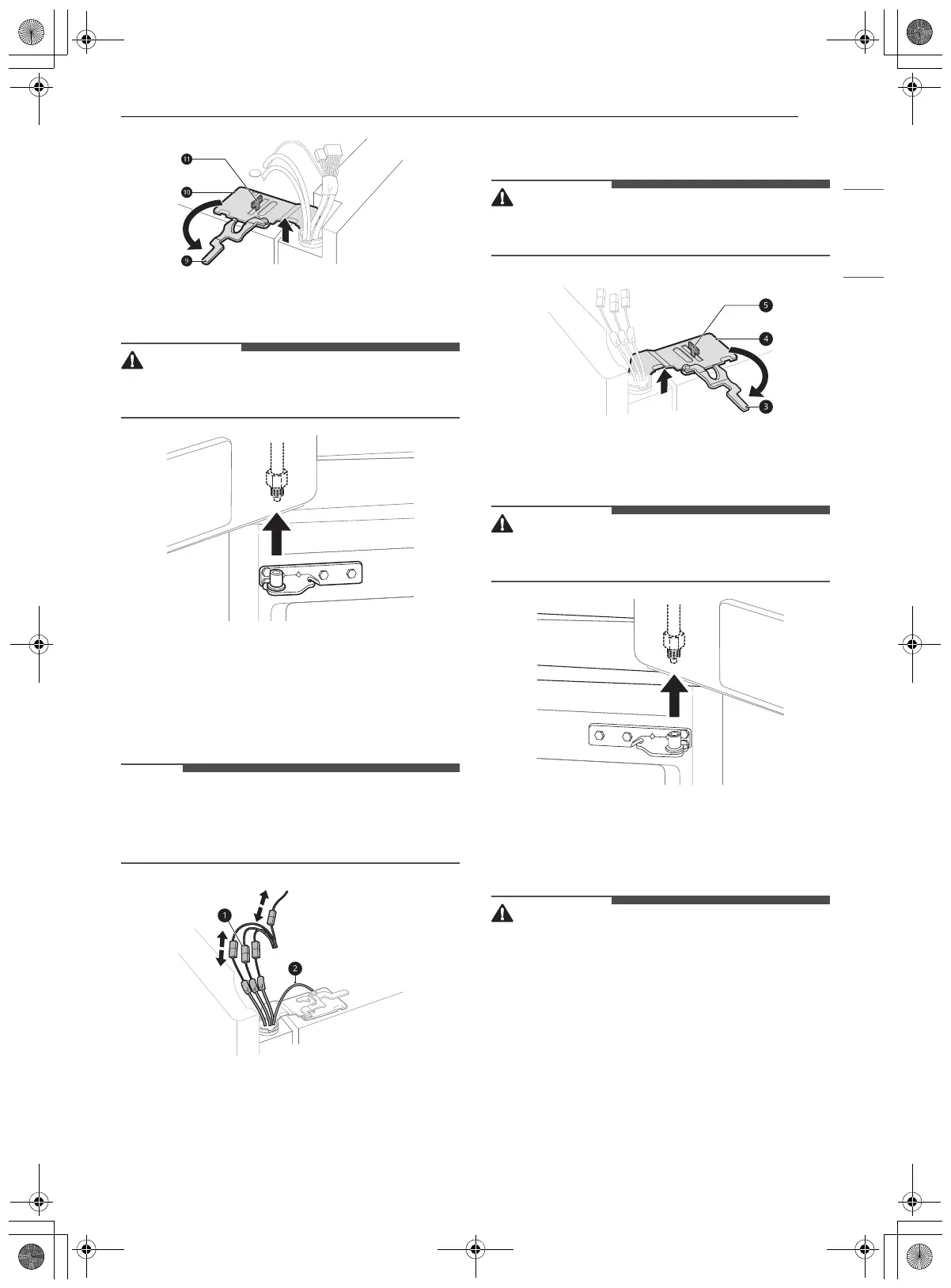 11

10

9

5

4

3

1

2