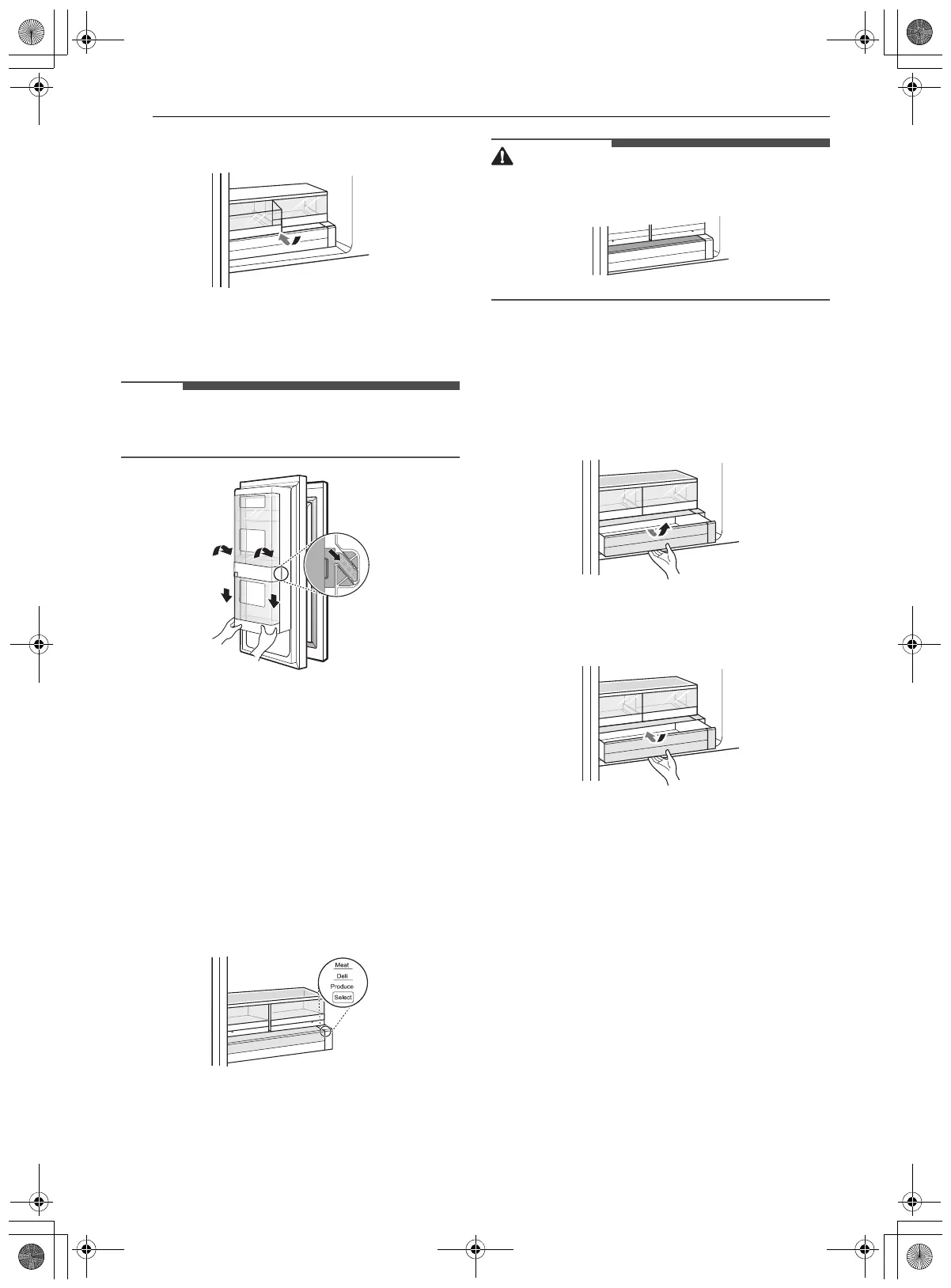 Meat
Deli
Produce
Select