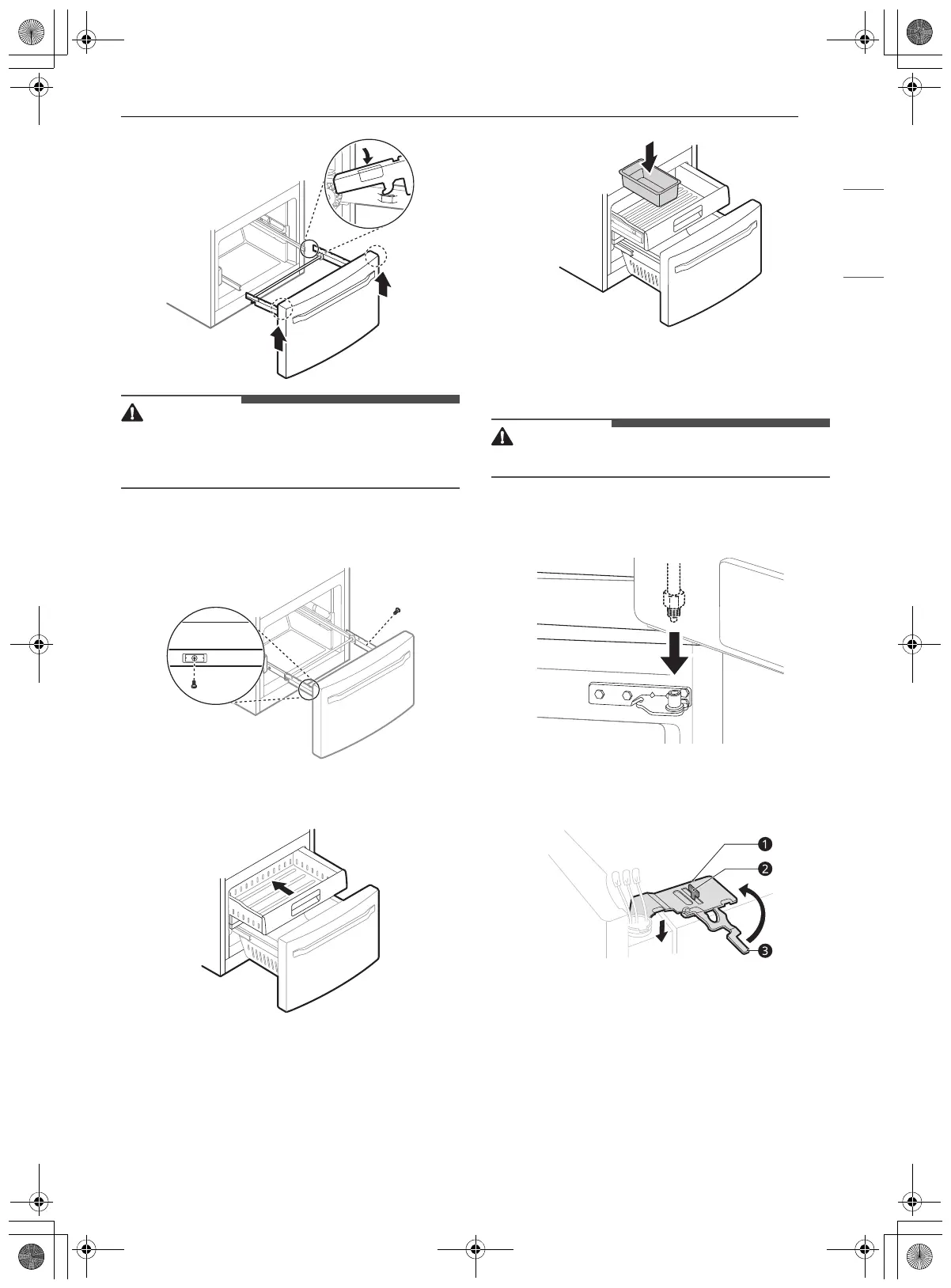 1

2

3