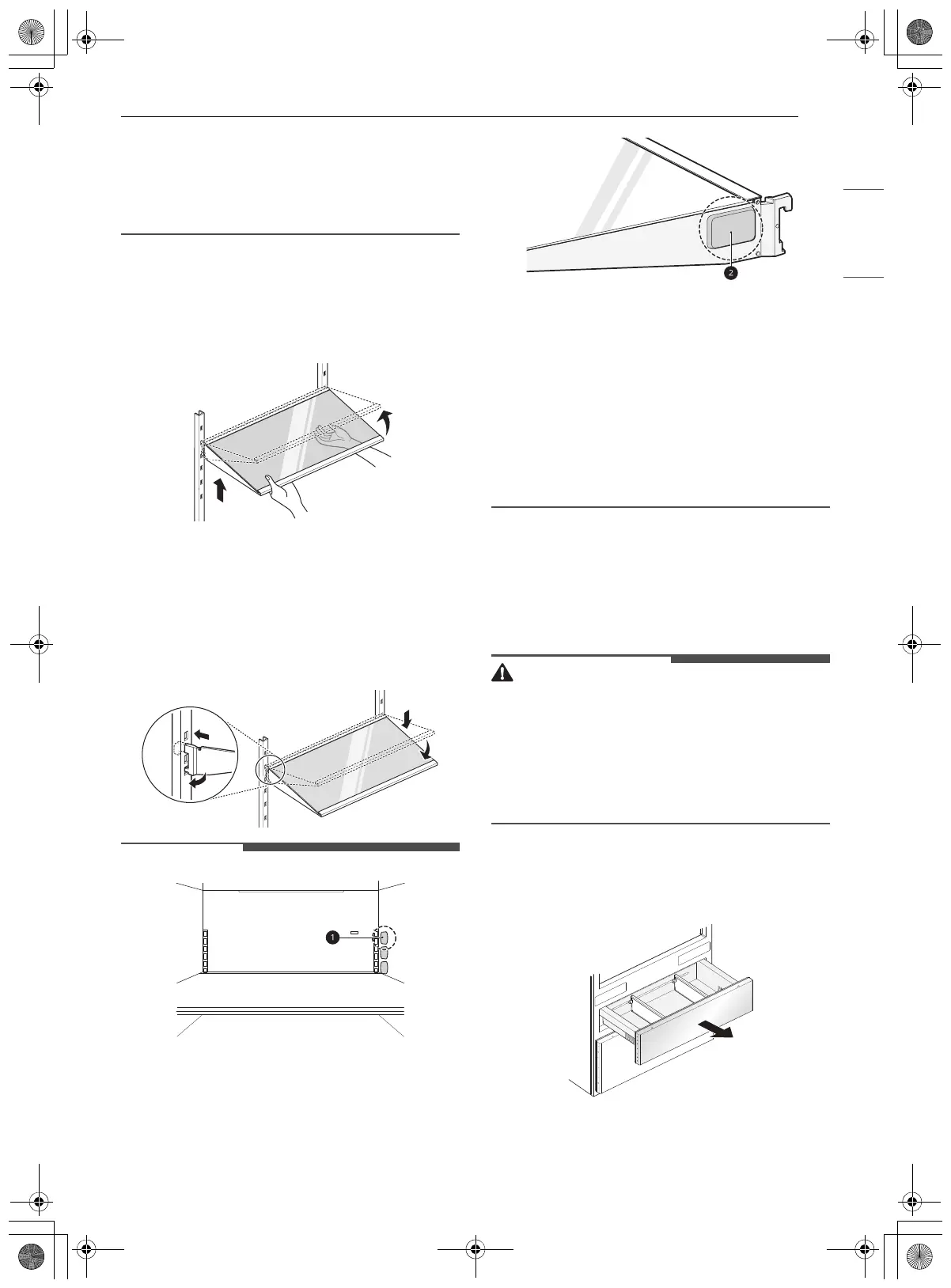 1

2