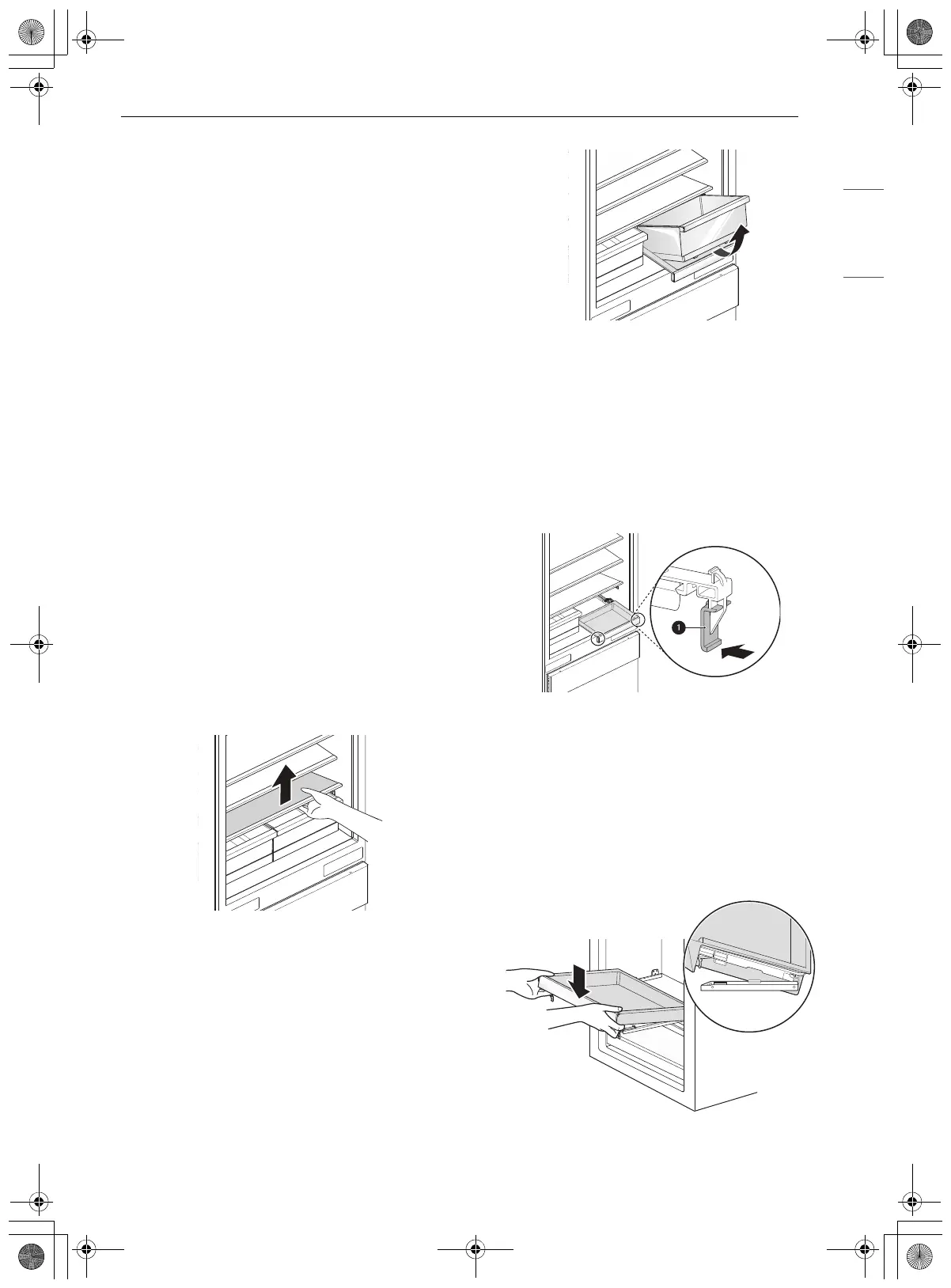 1