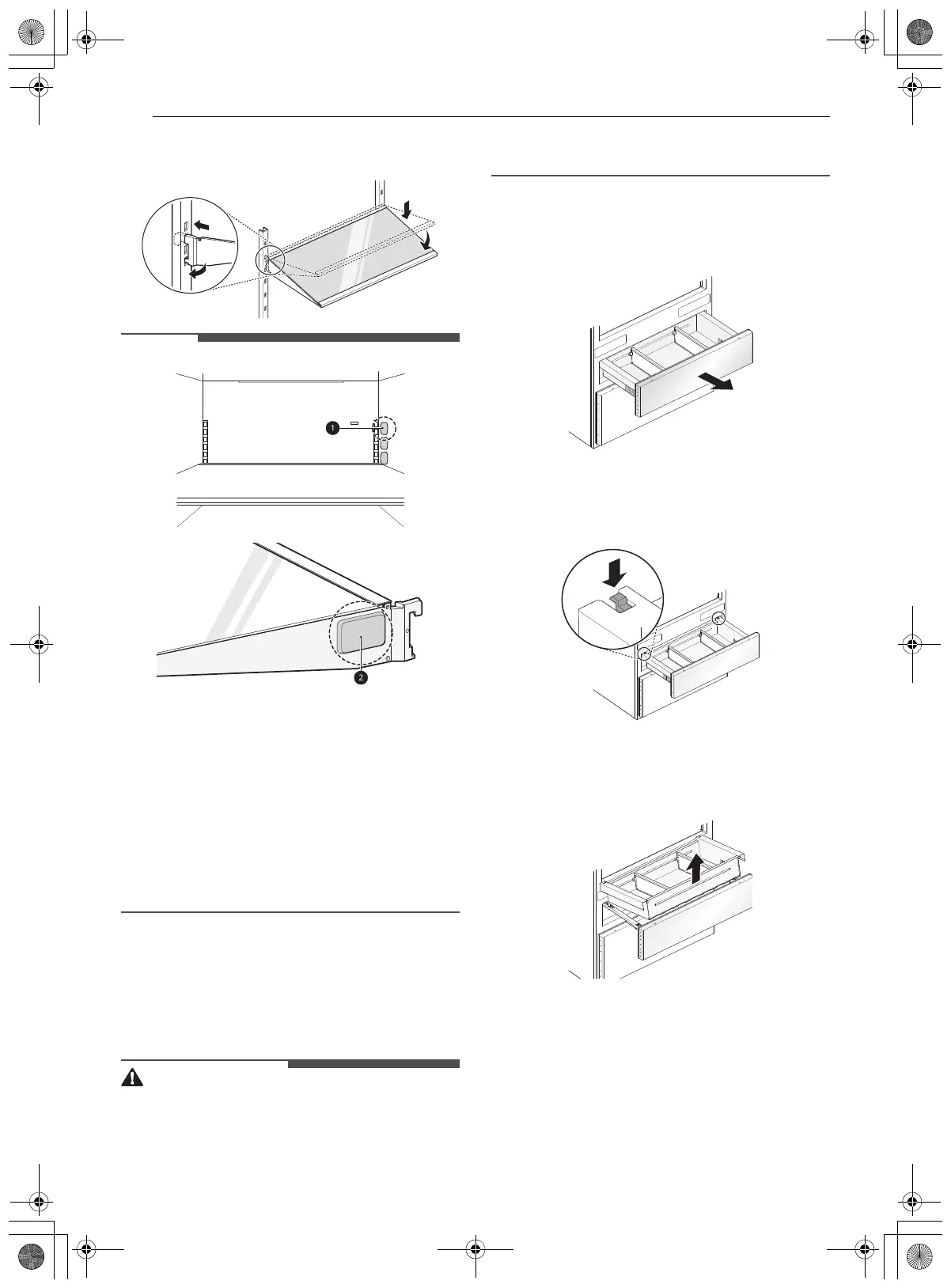 1

2