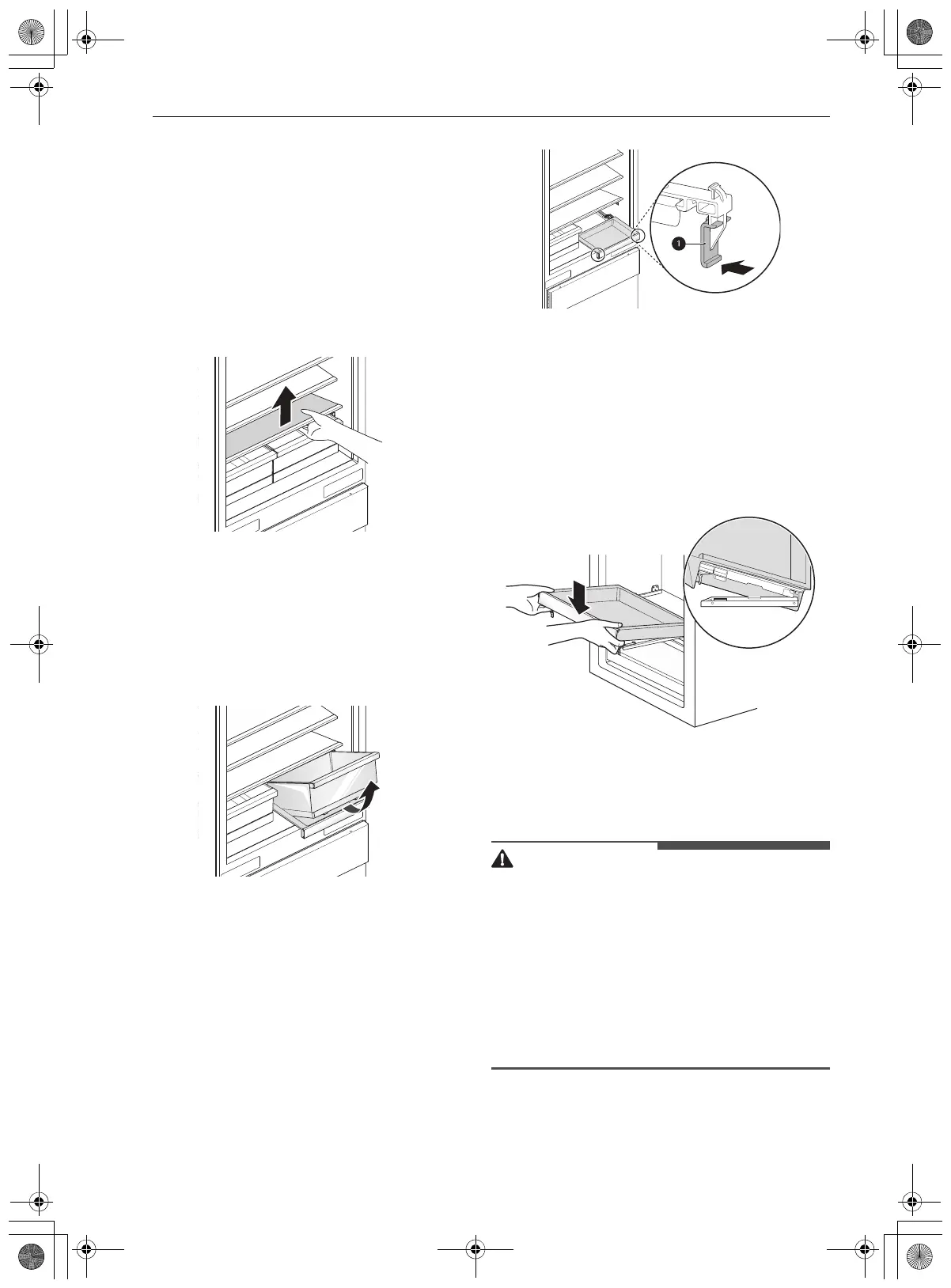 1