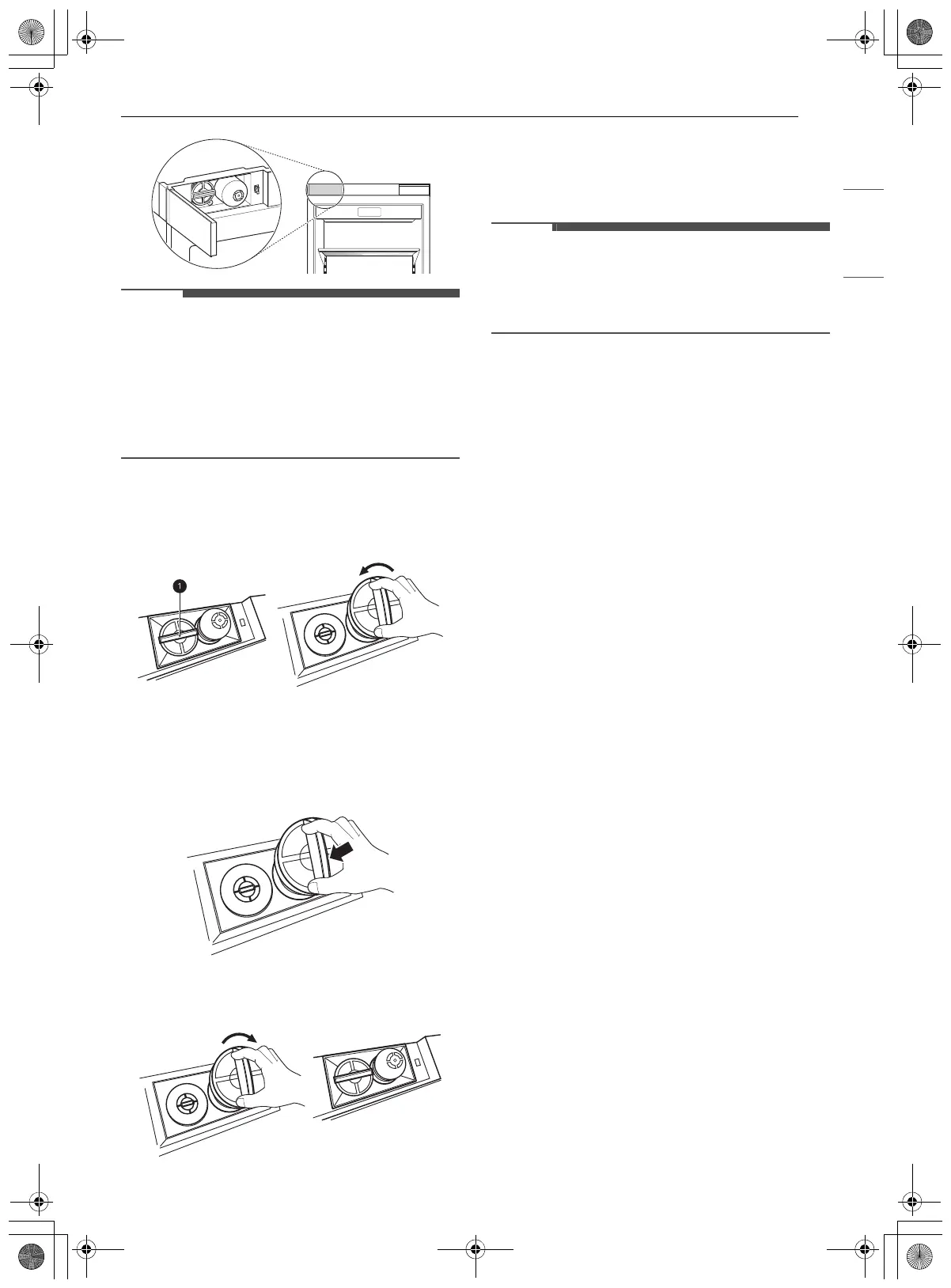 1