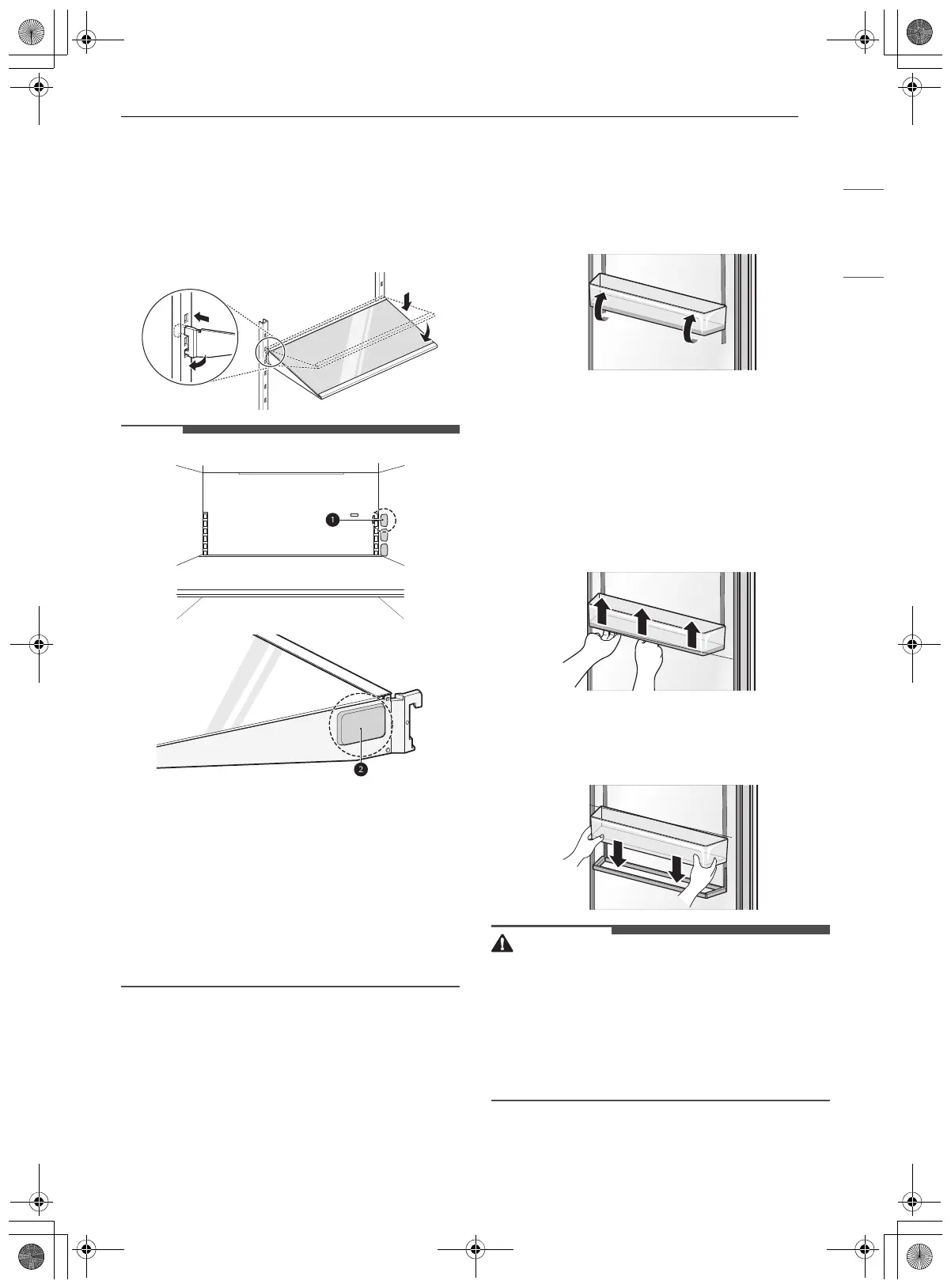 1

2