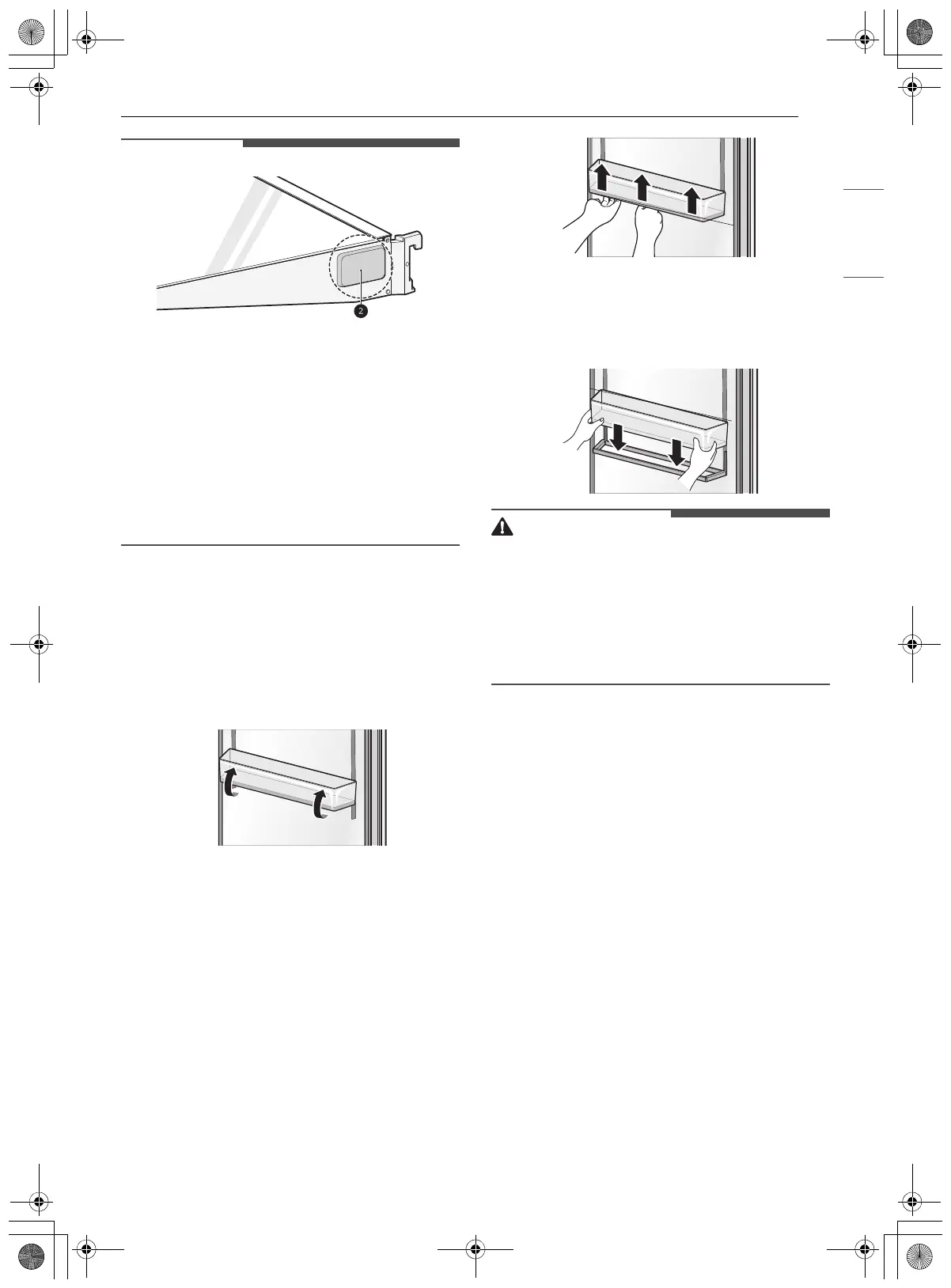 2