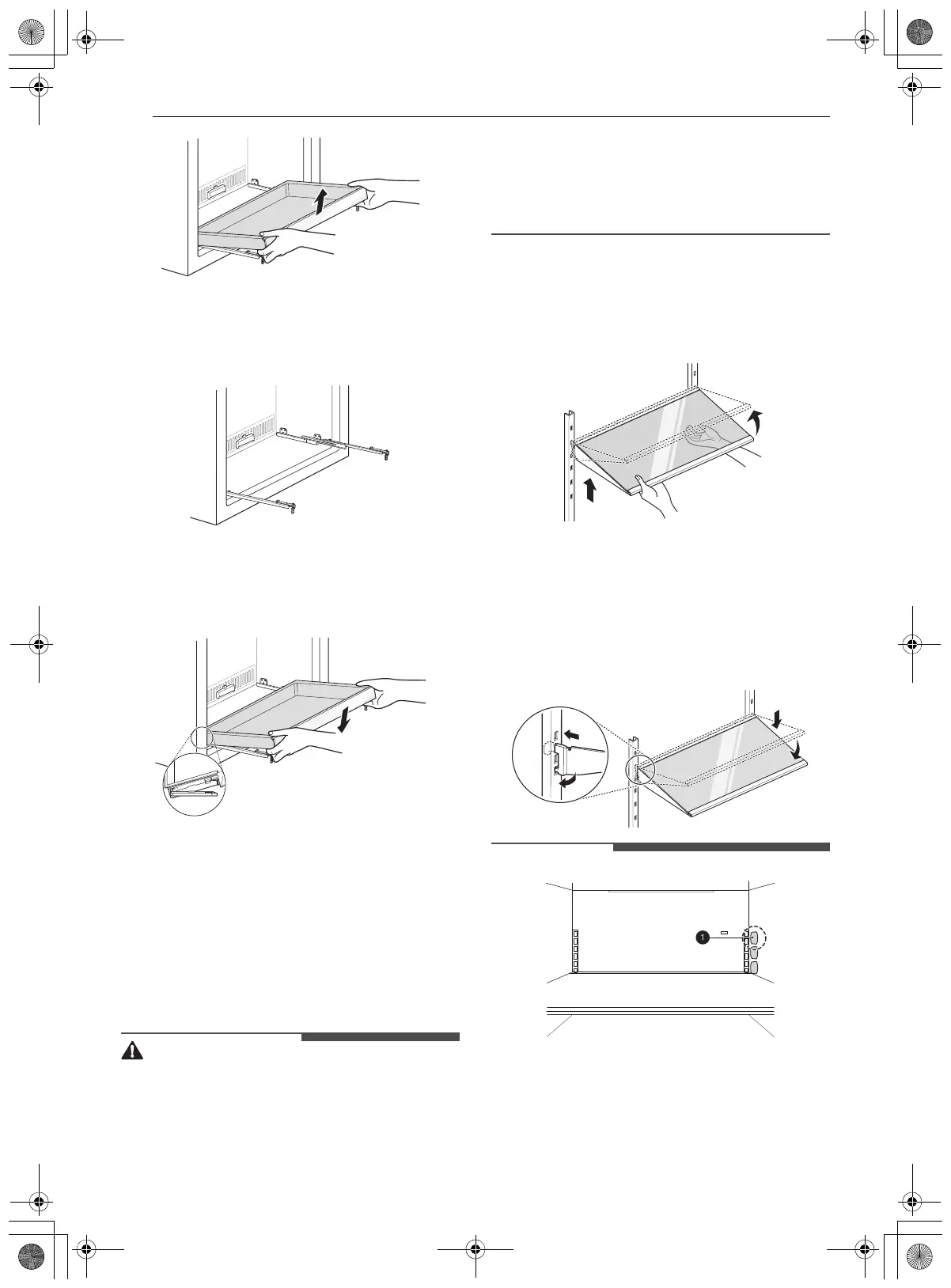 1