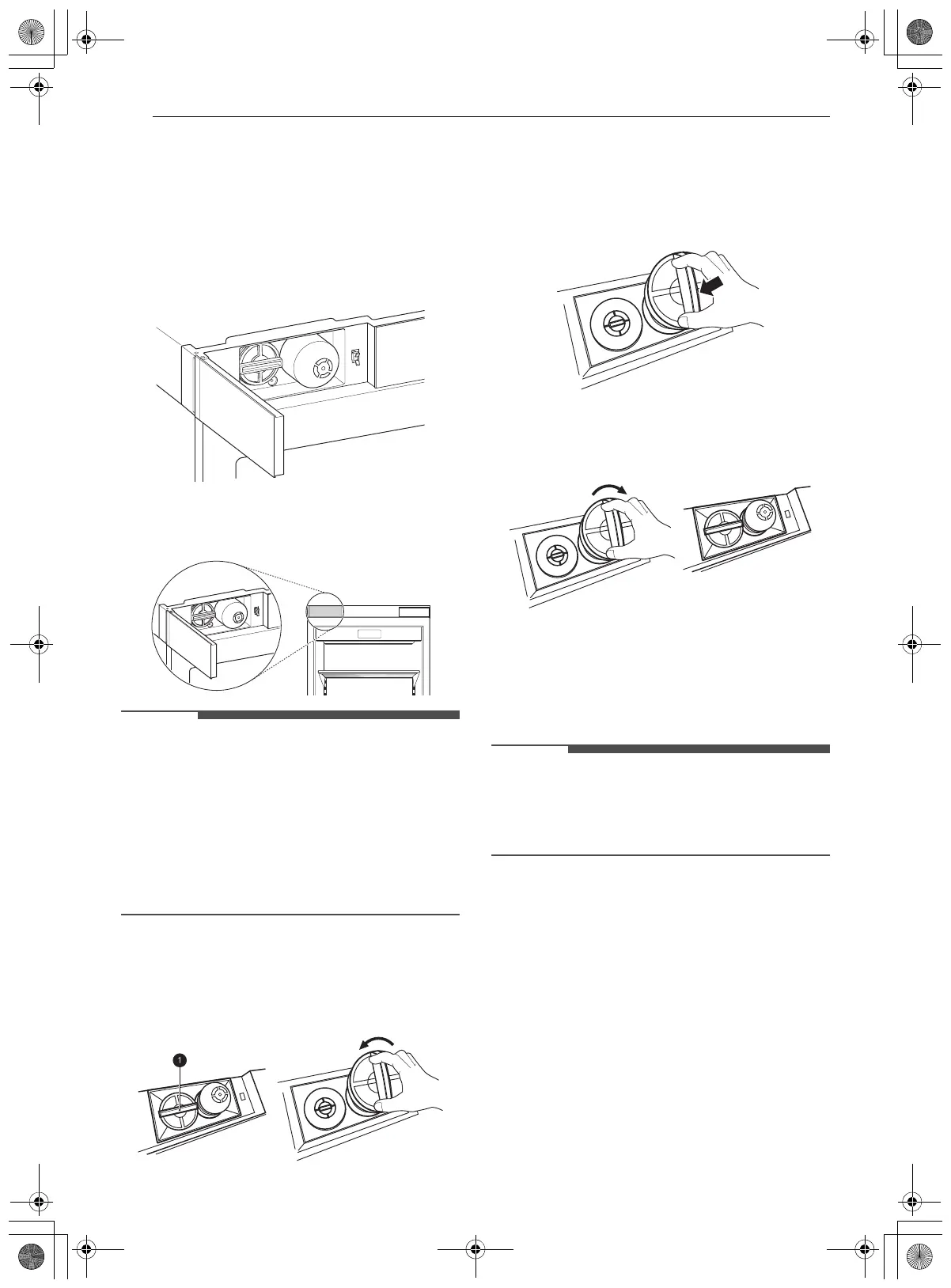 1