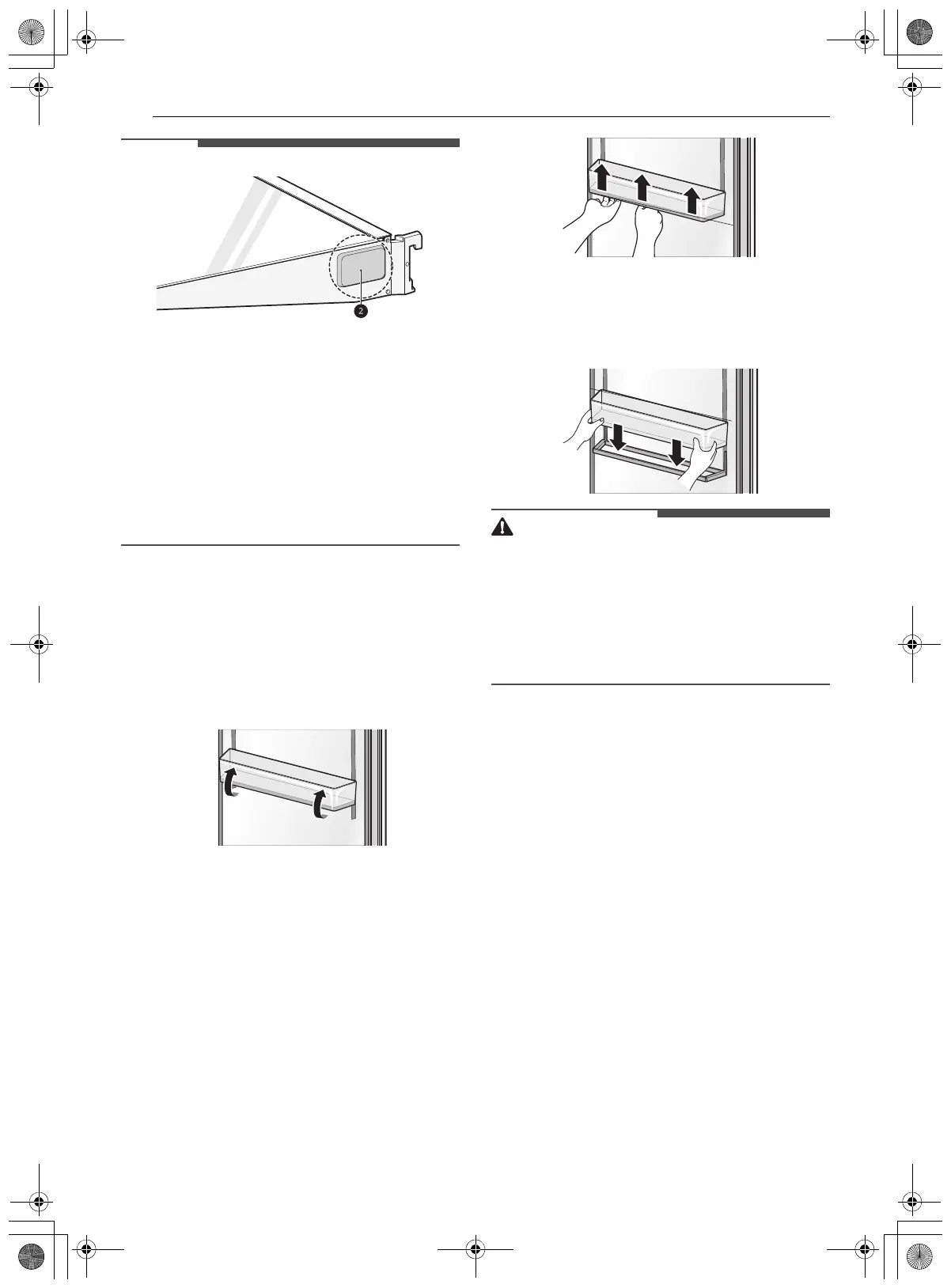 2