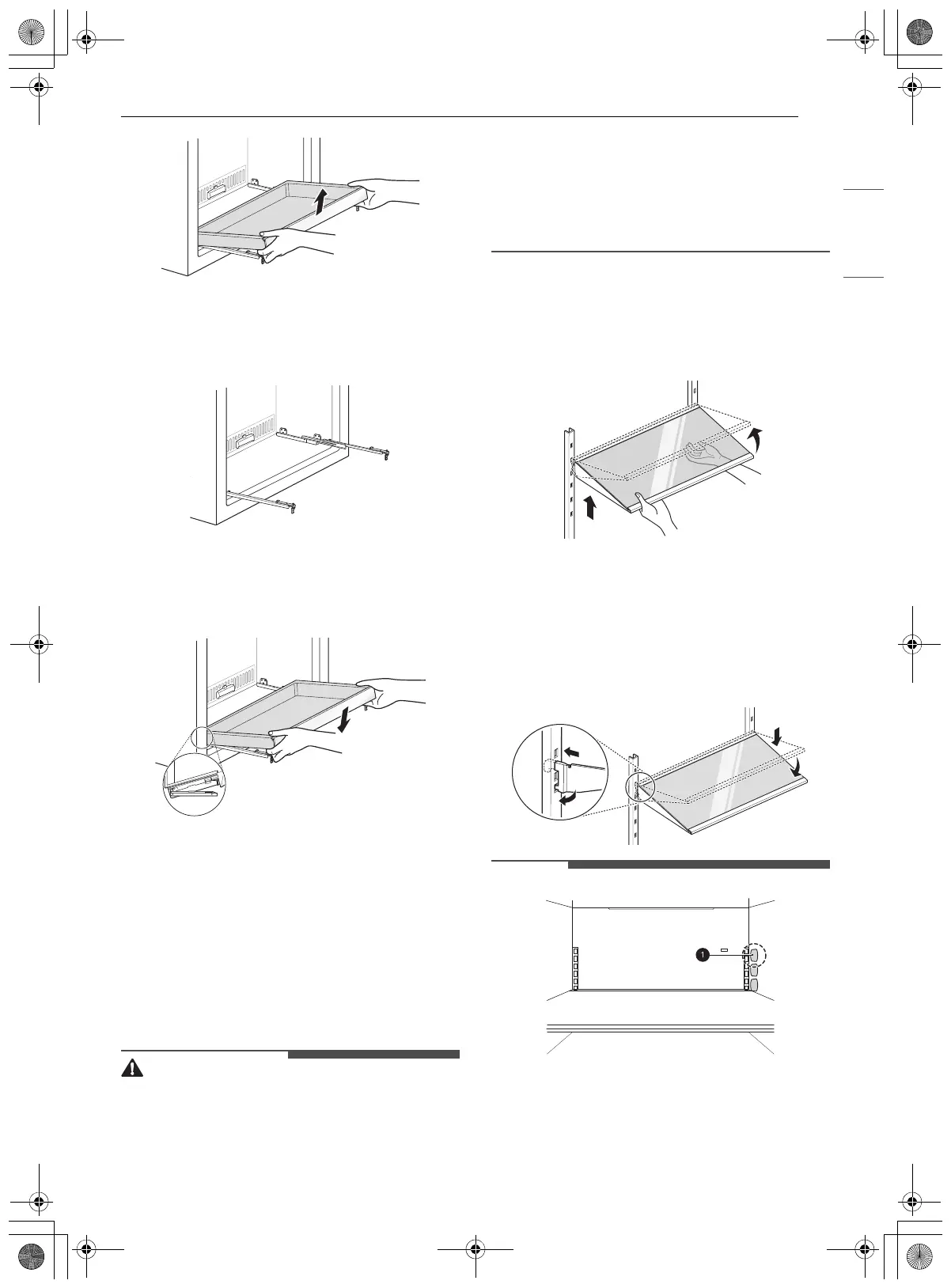 1